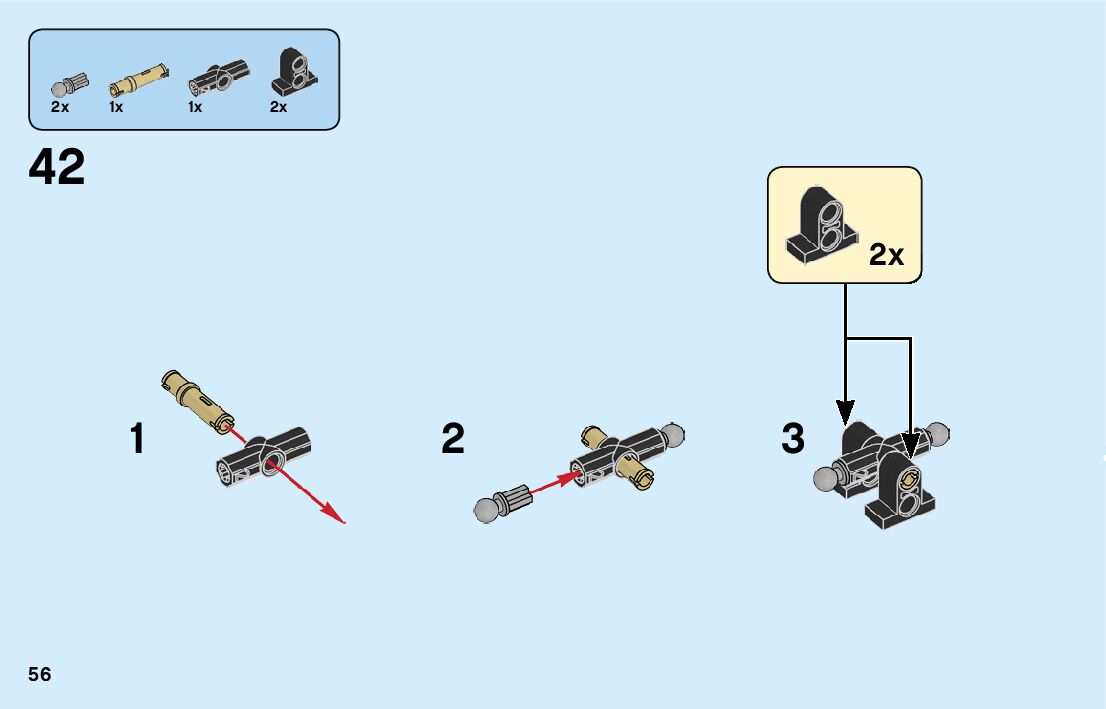 2x 1x 1x 2x

42

2x

1

2

3

56