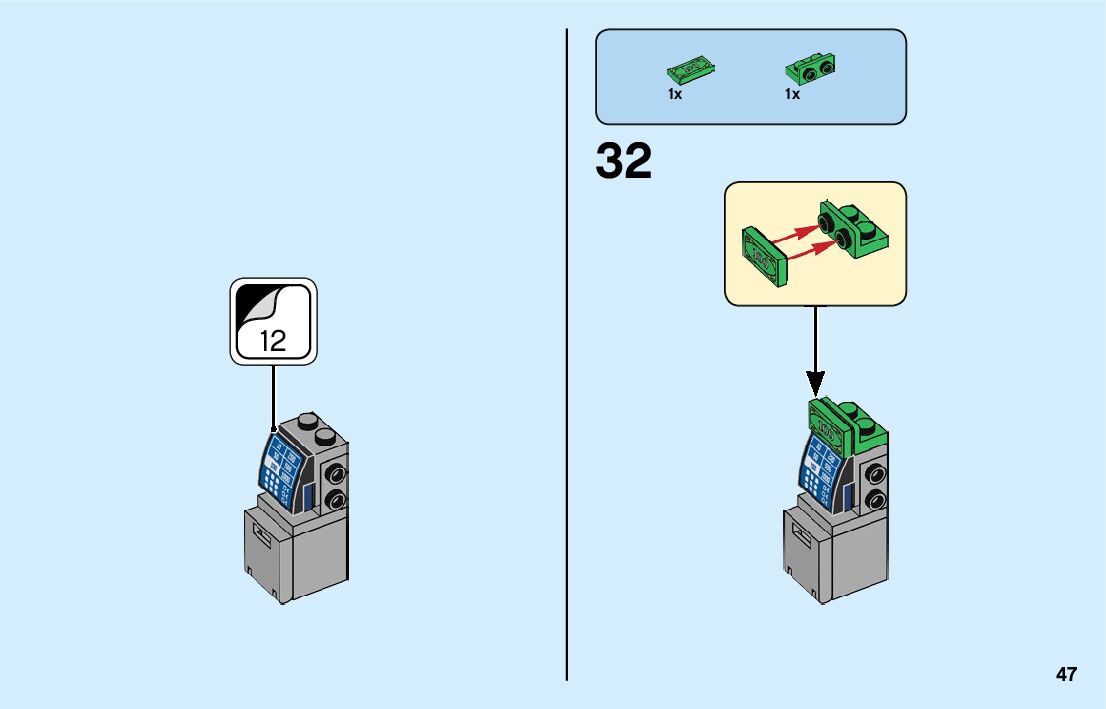 12

1x 1x

32

47