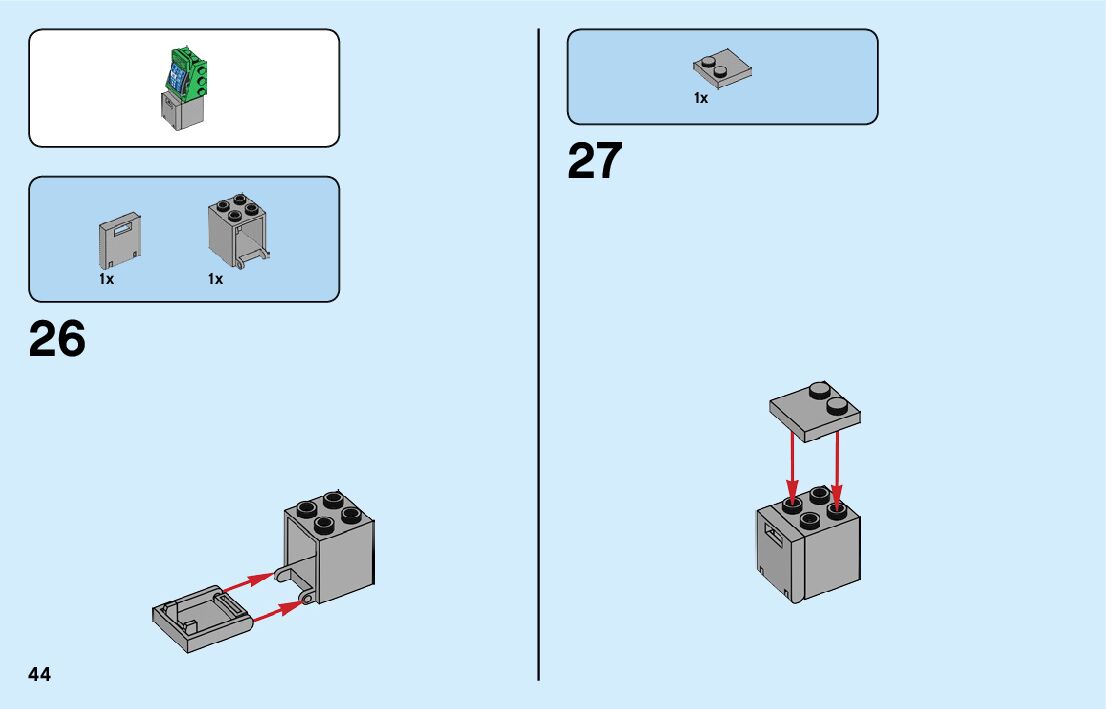 1x 1x

26

44

1x

27