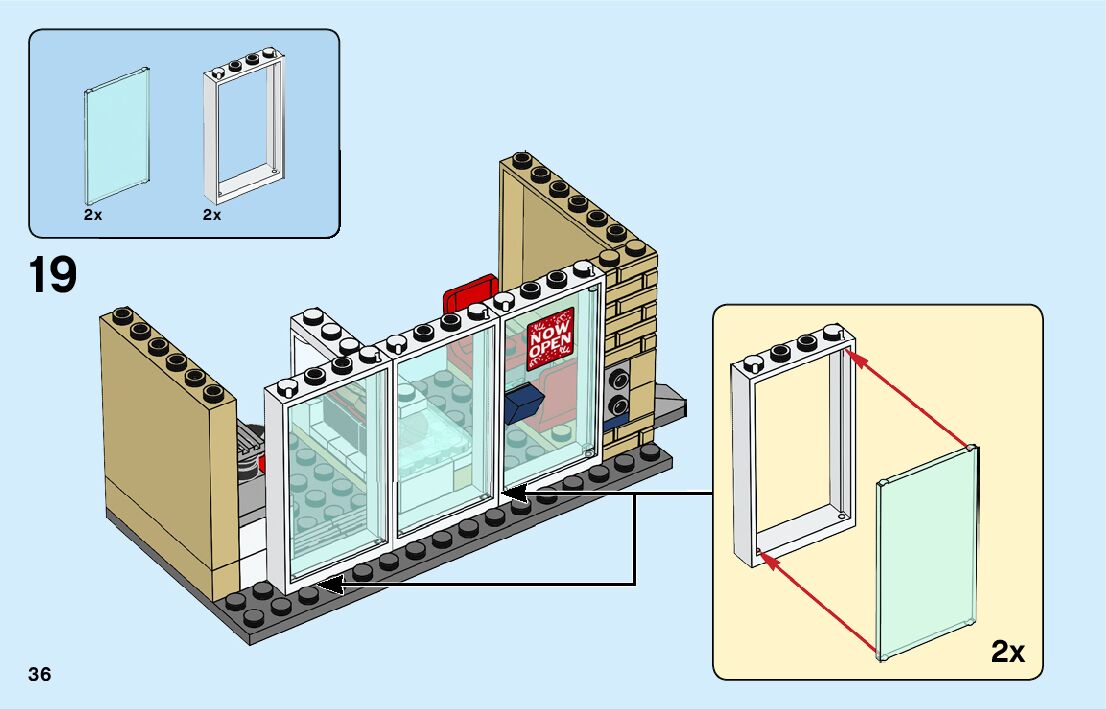 2x
2x

19

NOW OPEN

2x

36