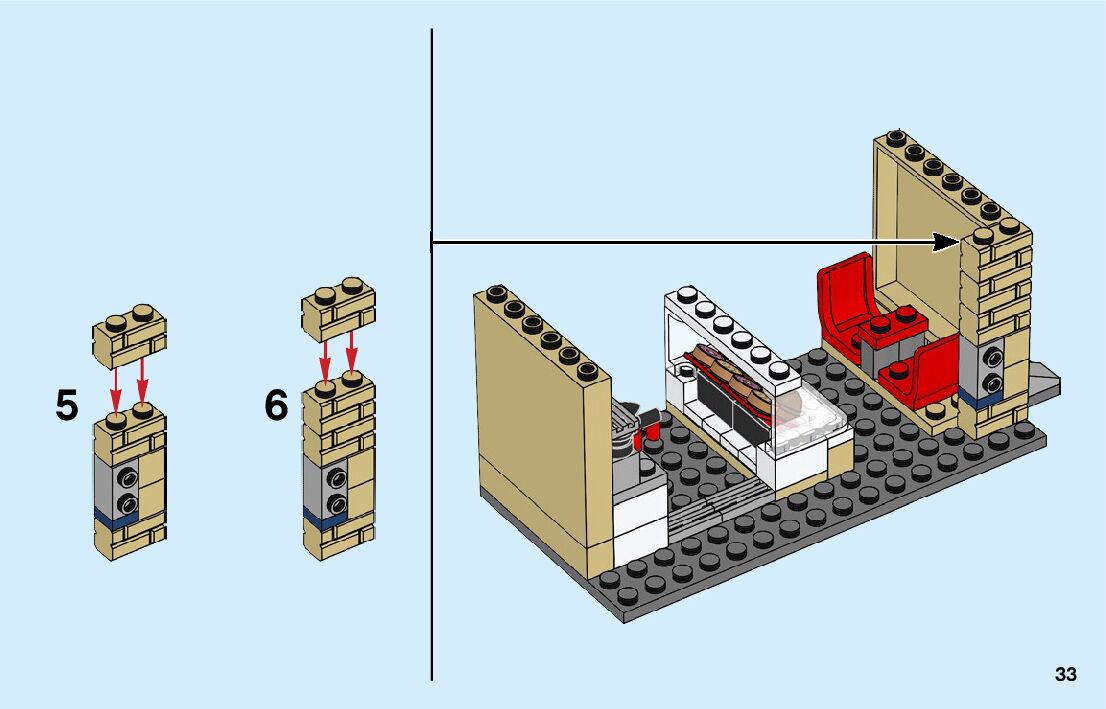 5

6

33