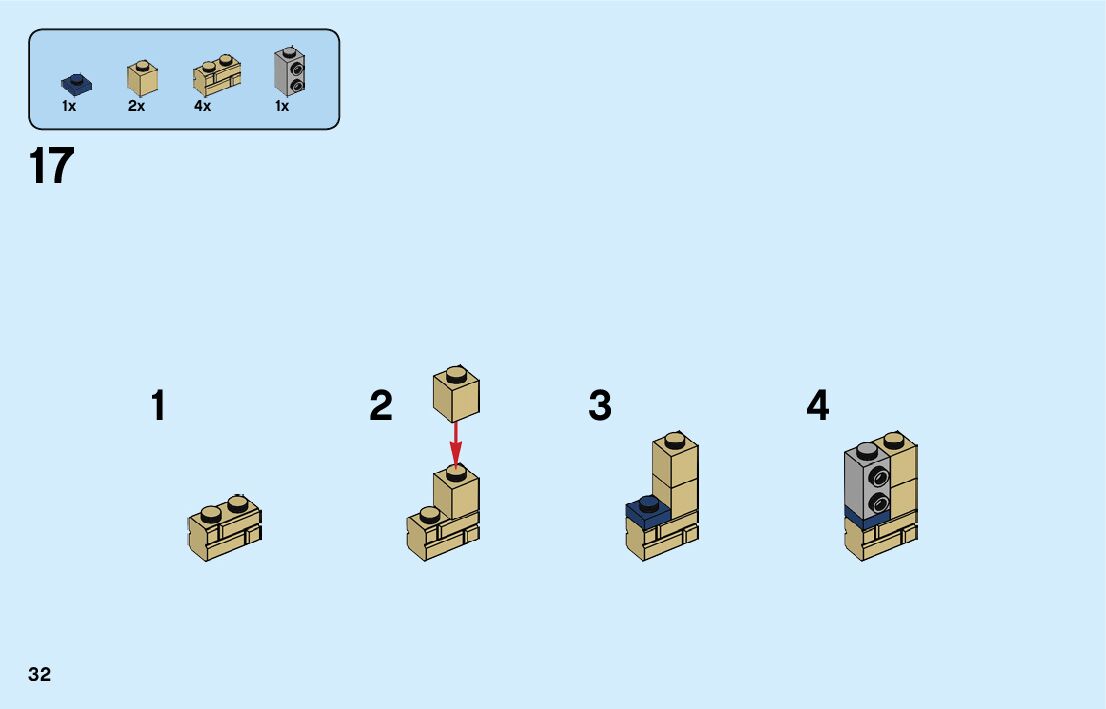 1x 2x 4x 1x

17

1

2

3

4

32