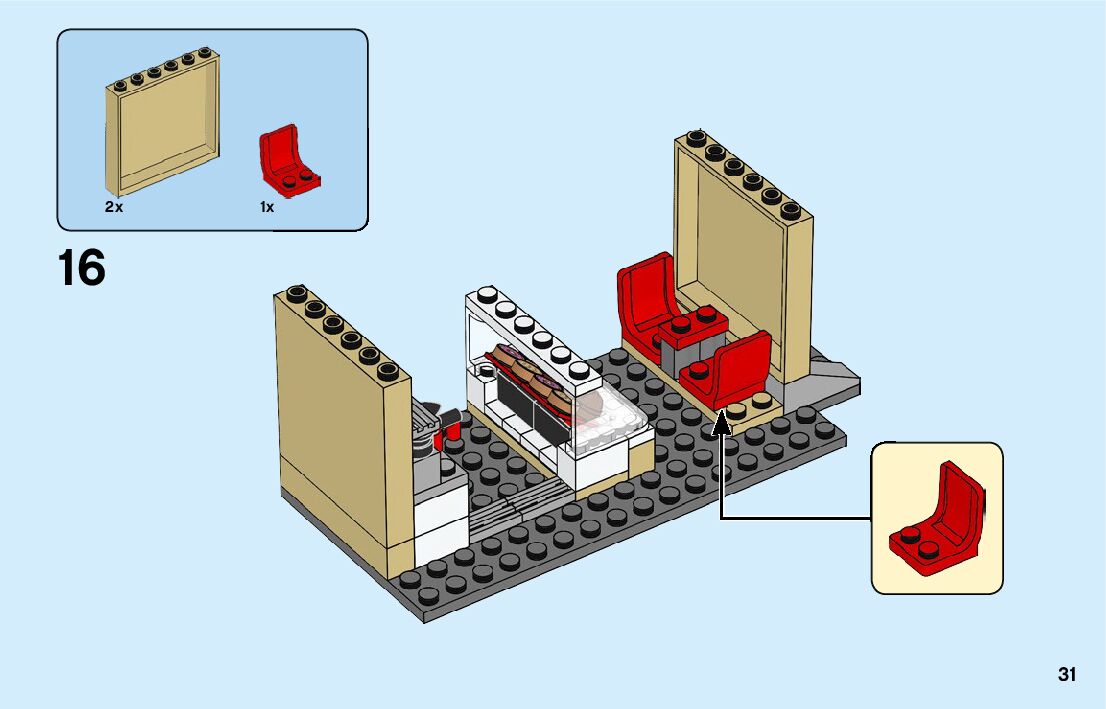 2x
1x
16
31