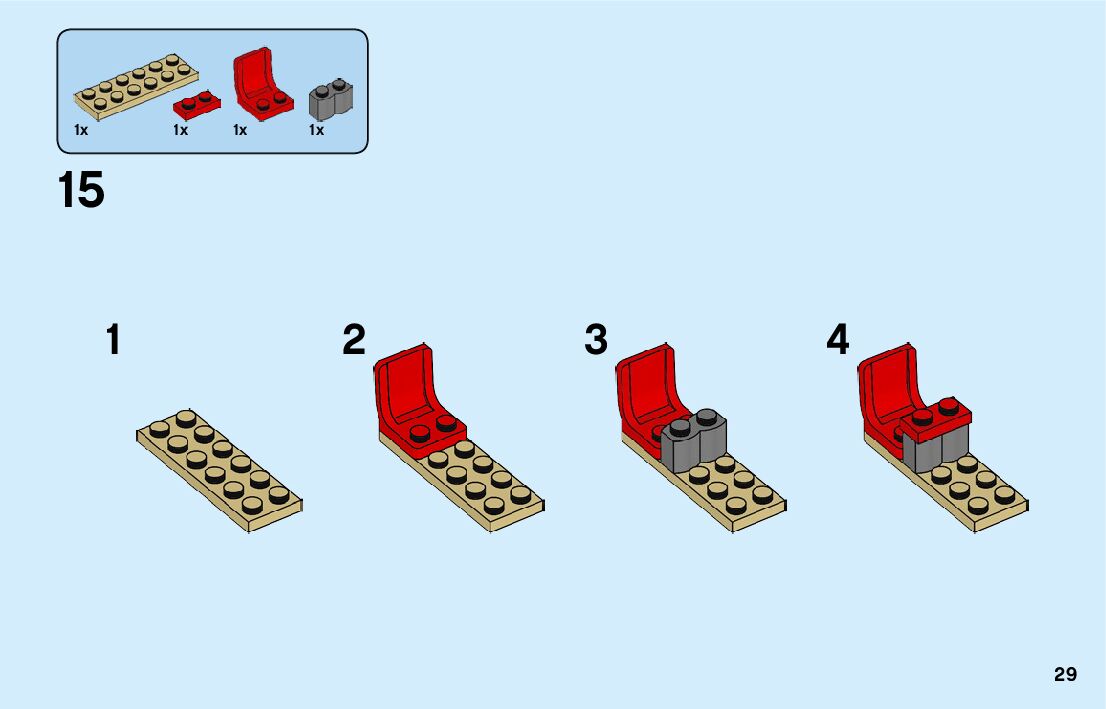 1x 1x 1x 1x

15

1

2

3

4

29