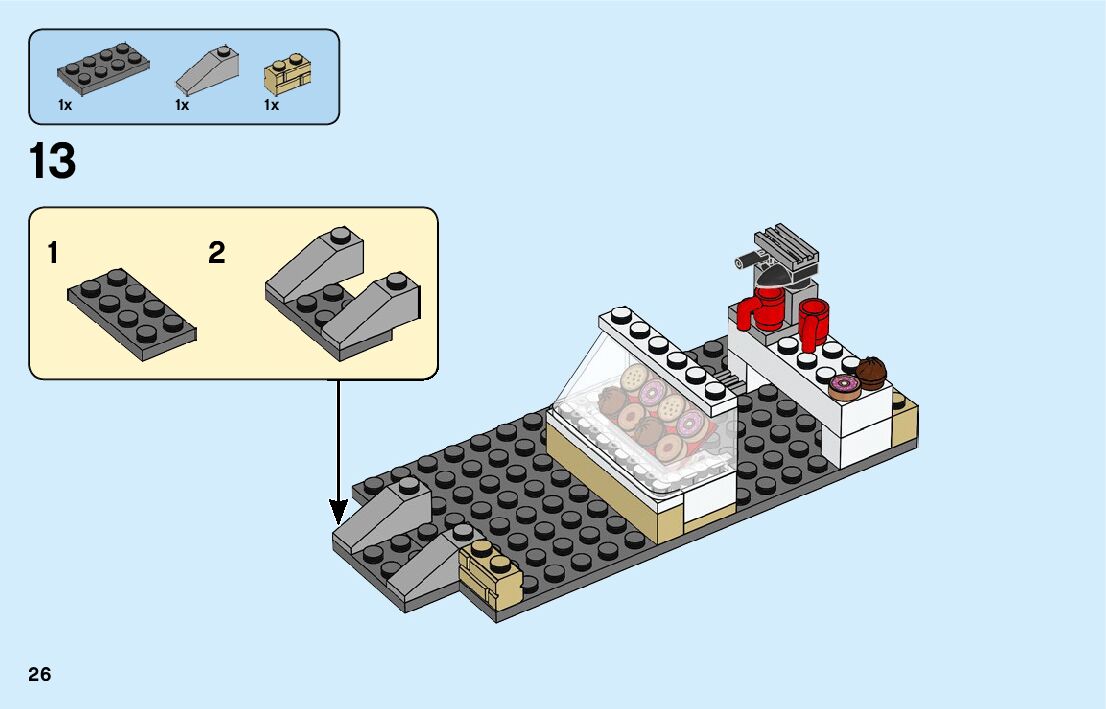 1x
1x
1x

13

1
2

26