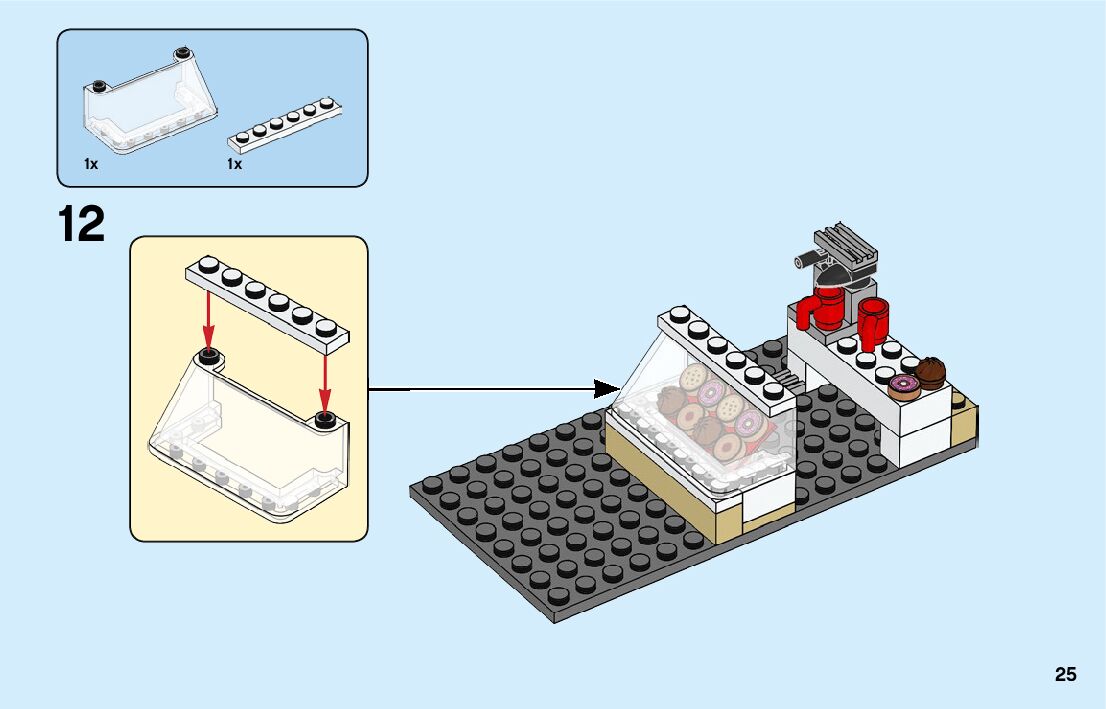 1x
1x

12

25