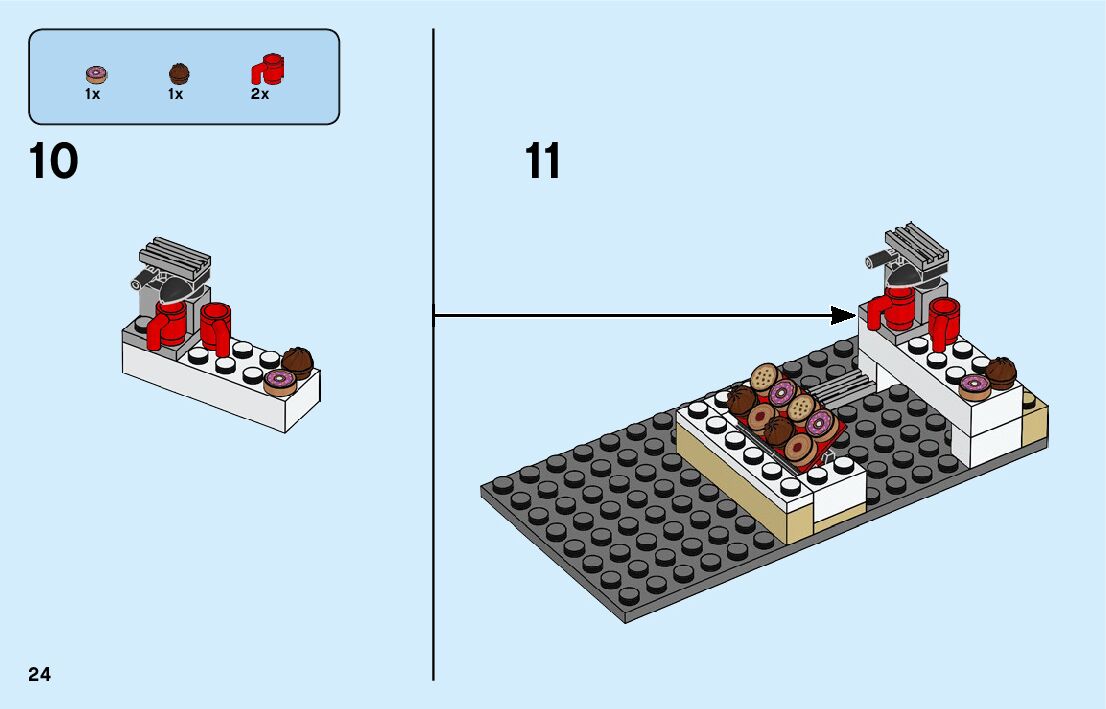 1x 1x 2x

10

11

24