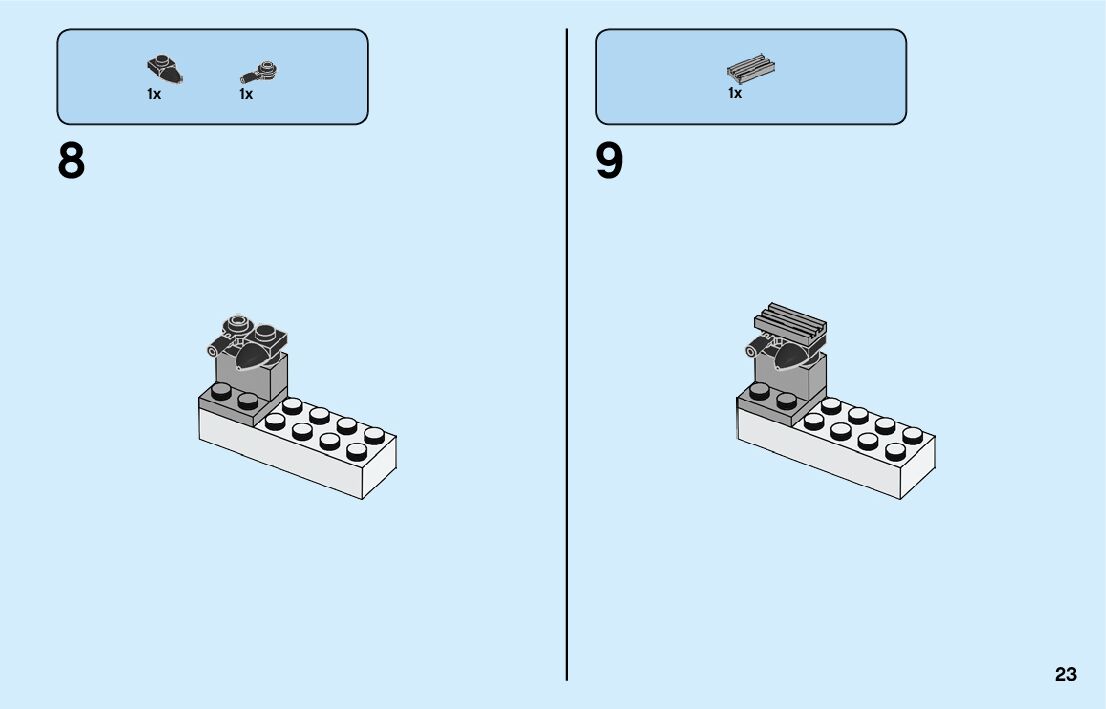 1x 1x

8

1x

9

23