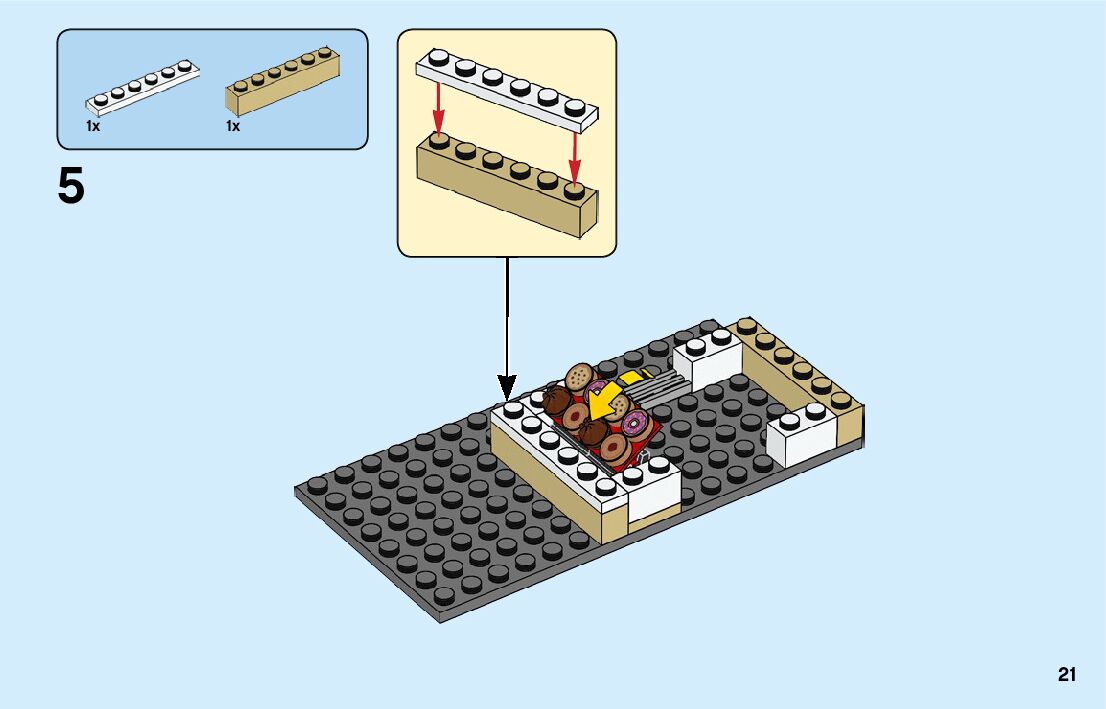 1x
1x

5

21