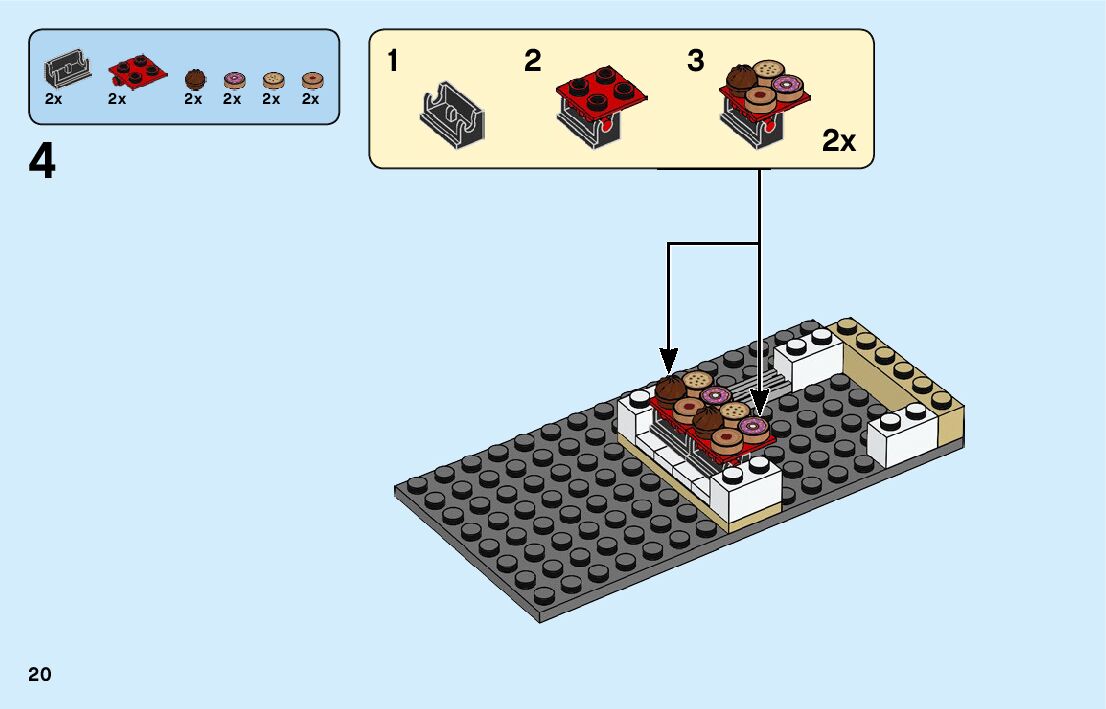 2x 2x 2x 2x 2x 2x

4

1 2 3

2x

20