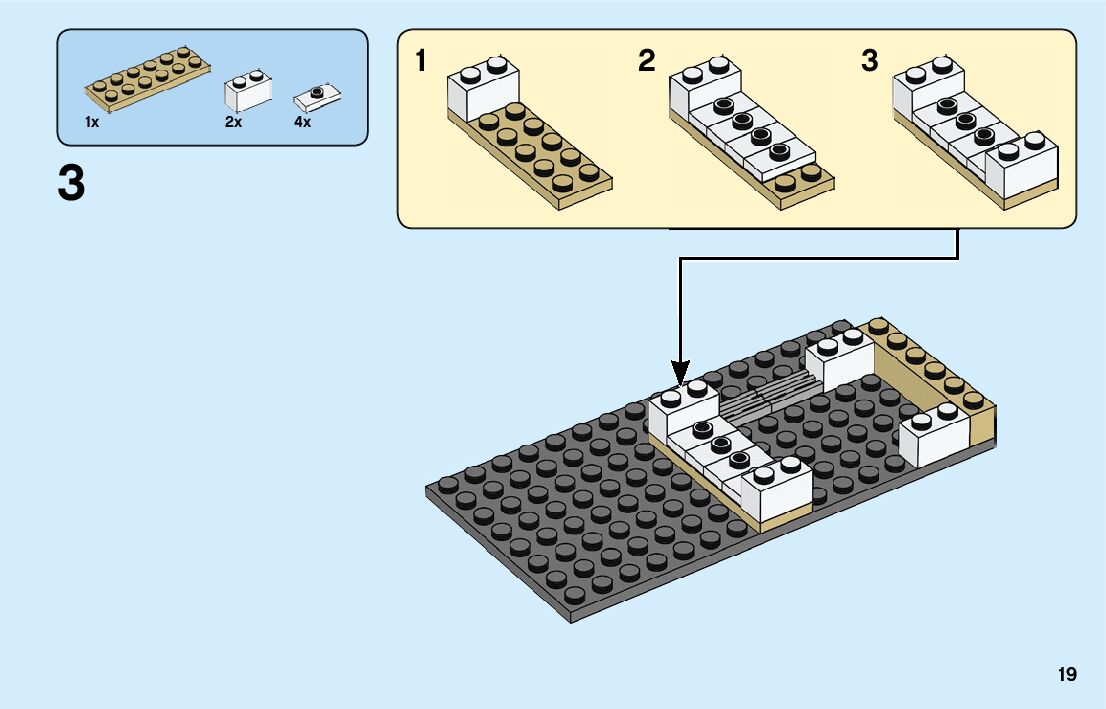 1x
2x
4x

3

1
2
3

19