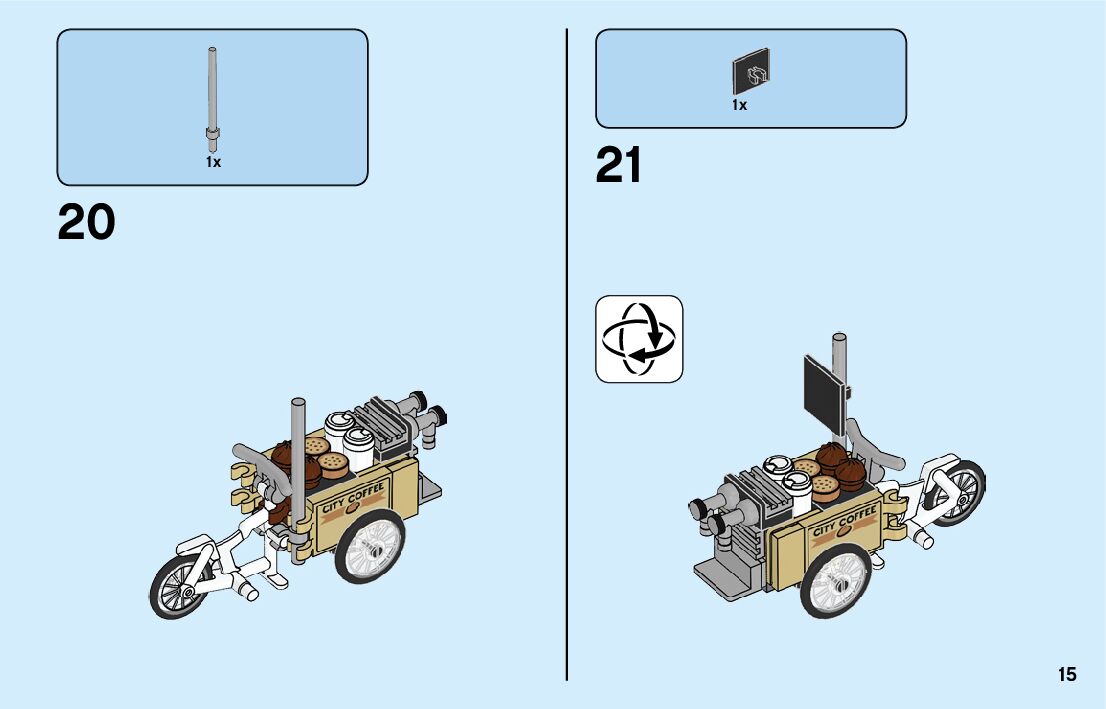 1x

20

CITY COFFEE

1x

21

CITY COFFEE

15