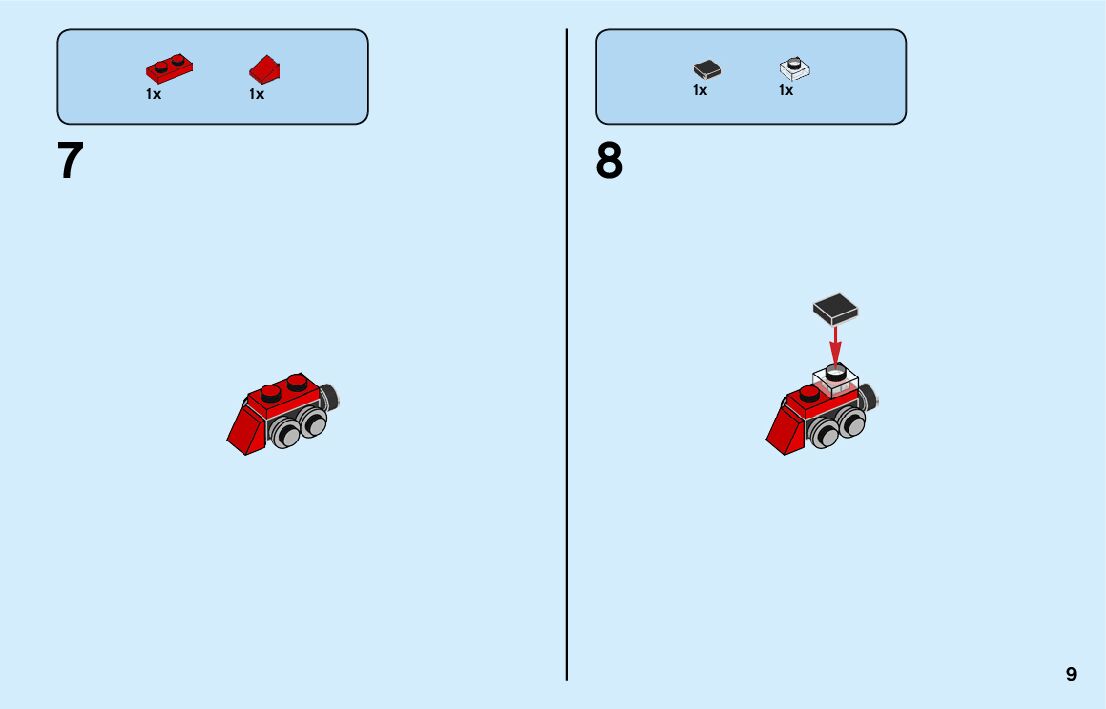 1x 1x

7

1x 1x

8

9