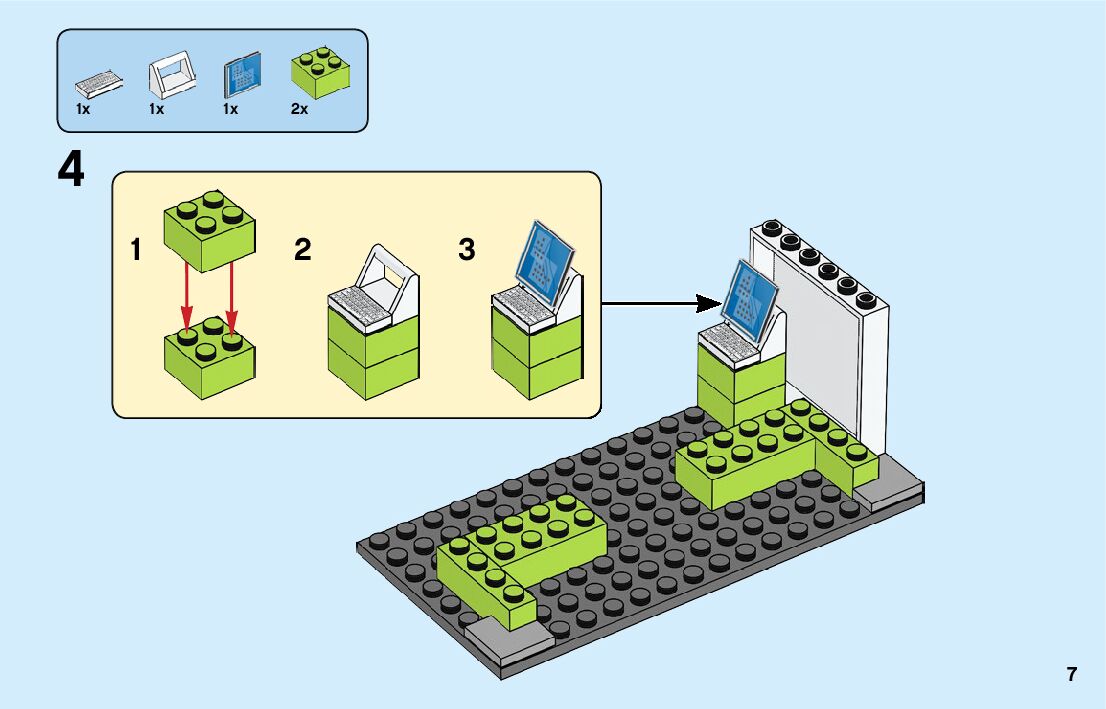 1x 1x 1x 2x

4

1 2 3

7