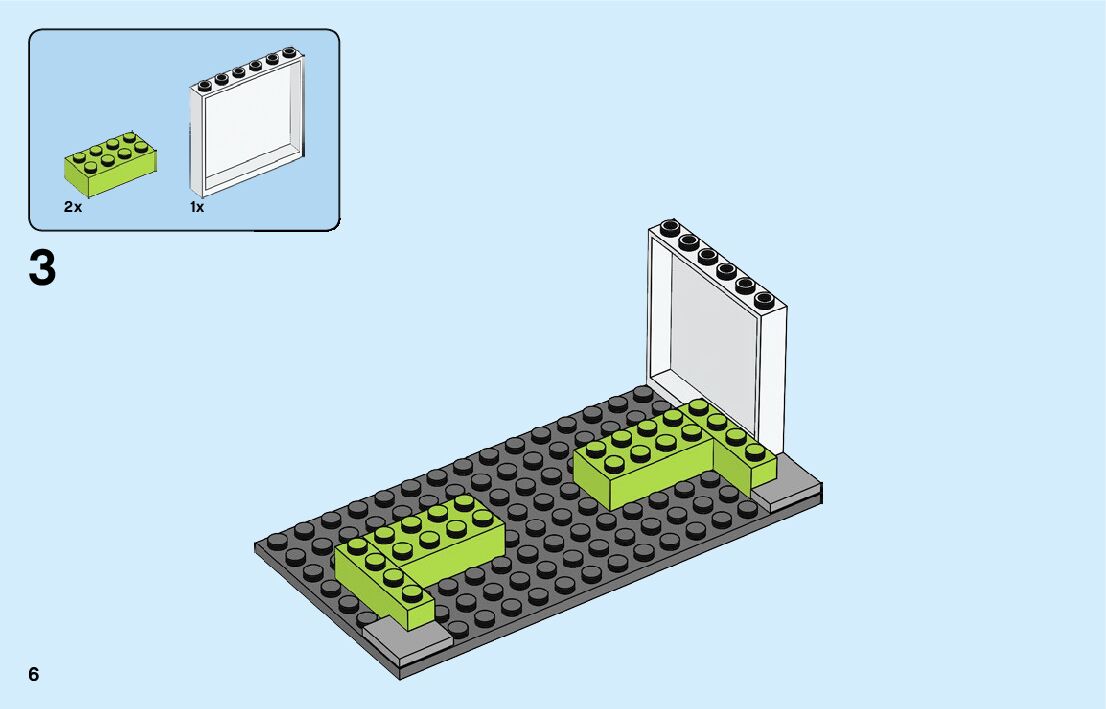 2x
1x

3

6