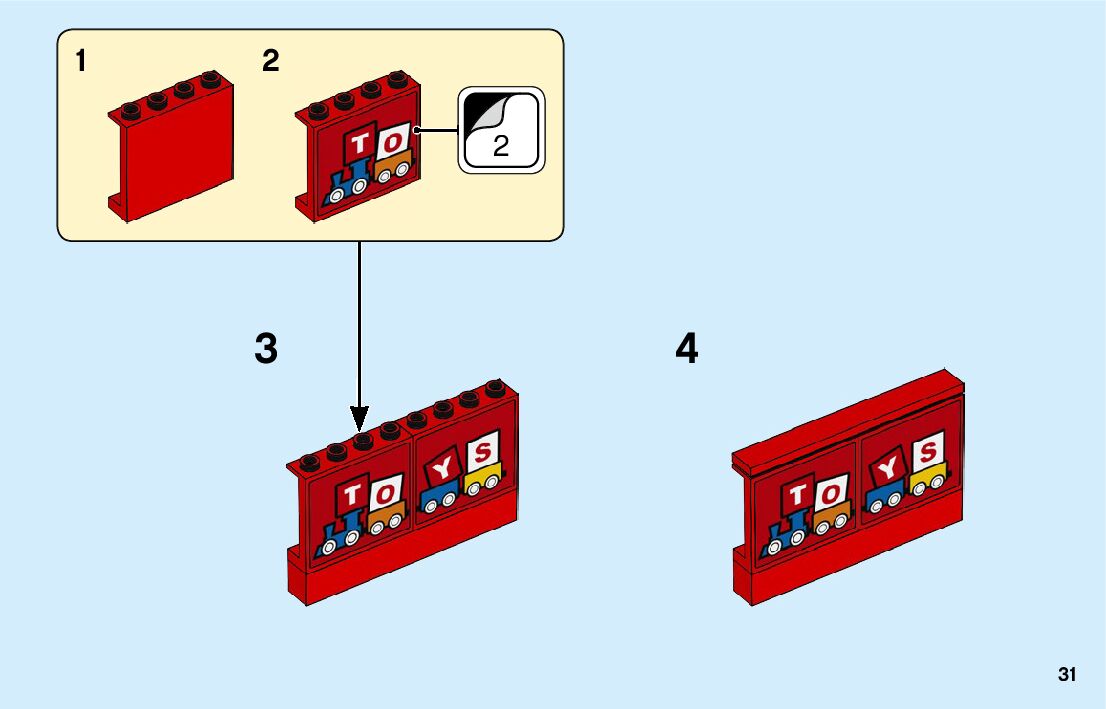 1

2

T O

2

3

T O Y S

4

T O Y S

31