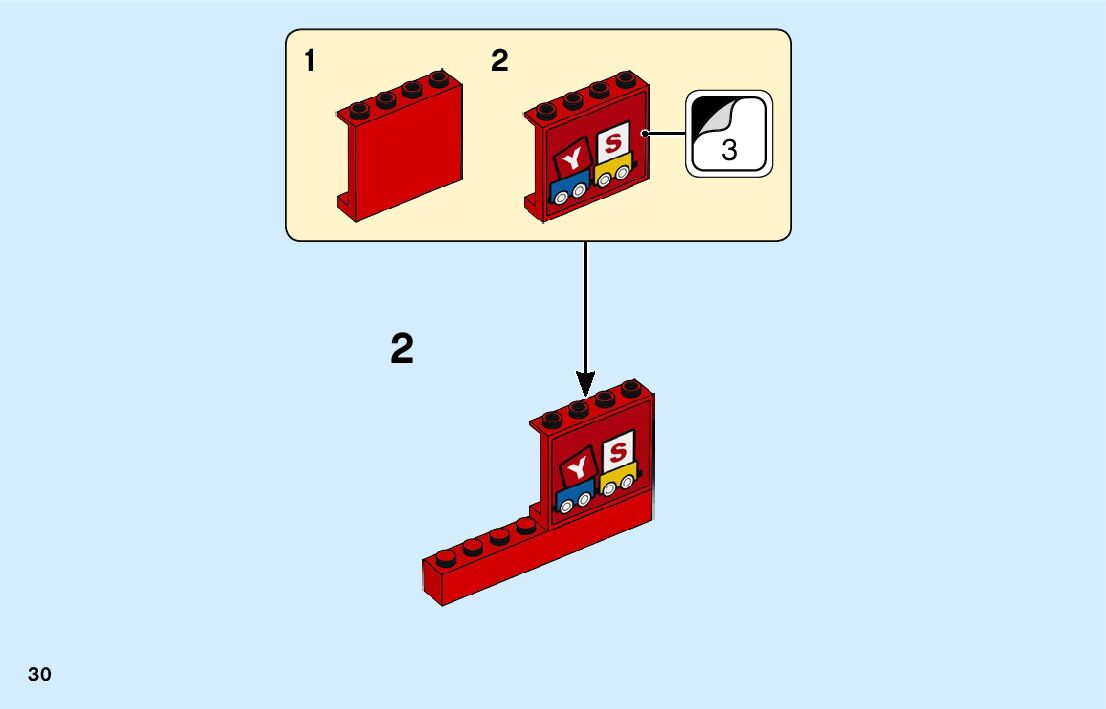 1

2

Y S

3

2

Y S

30