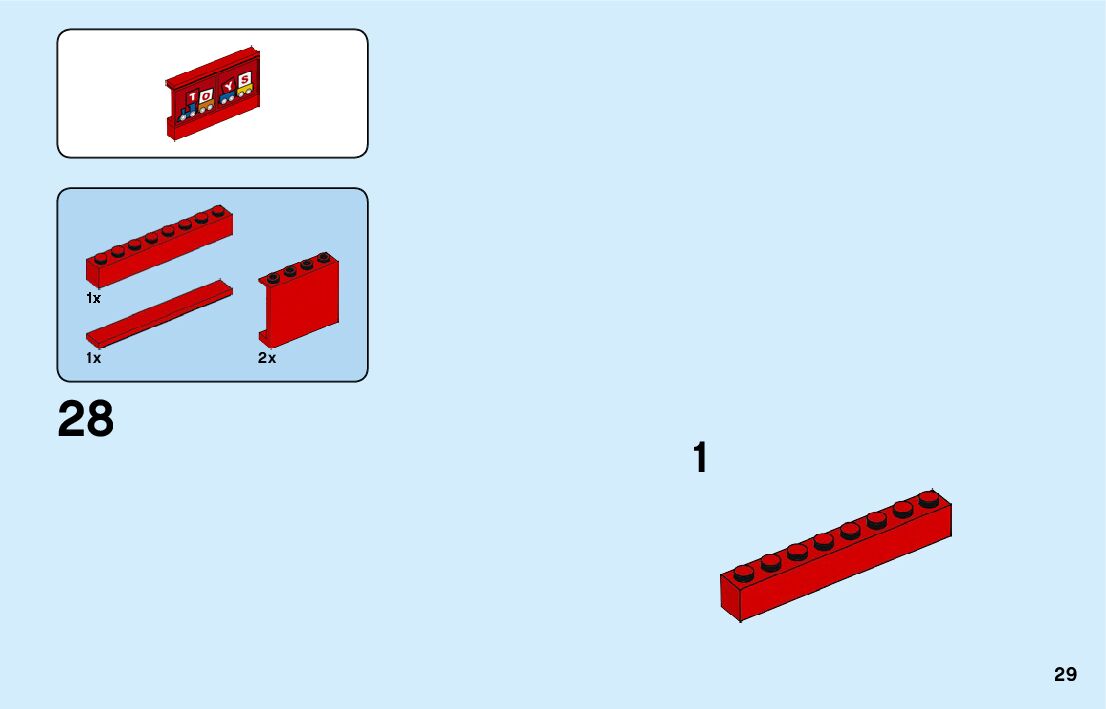 T O Y S

1x

1x

2x

28

1

29