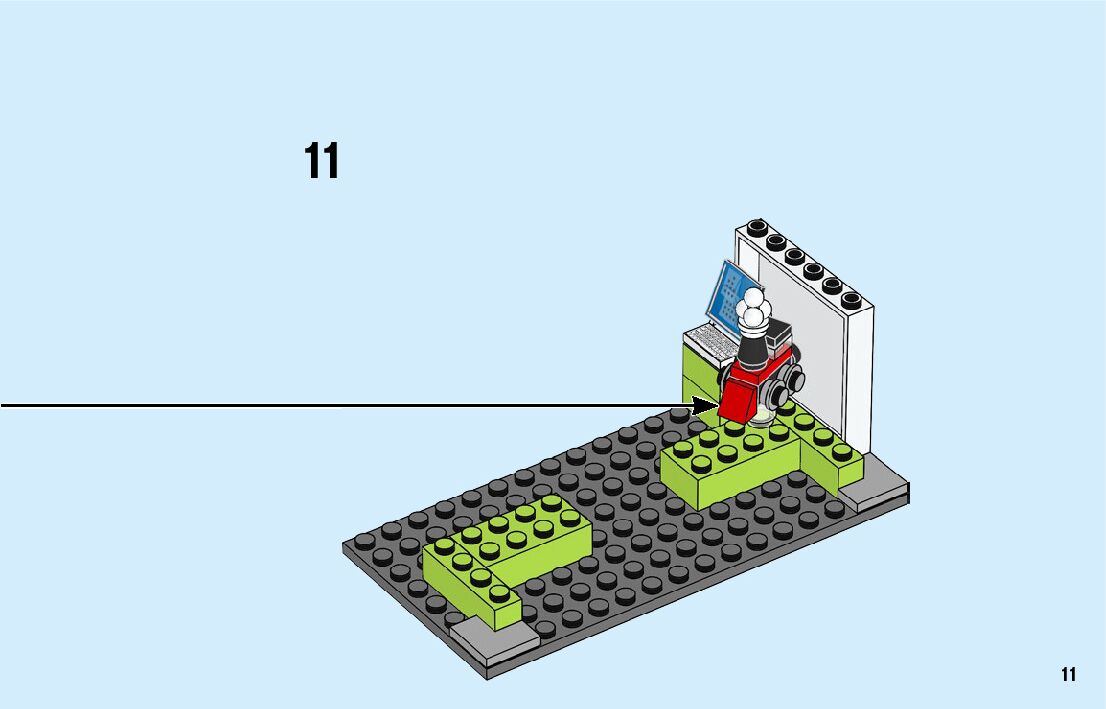 11

11