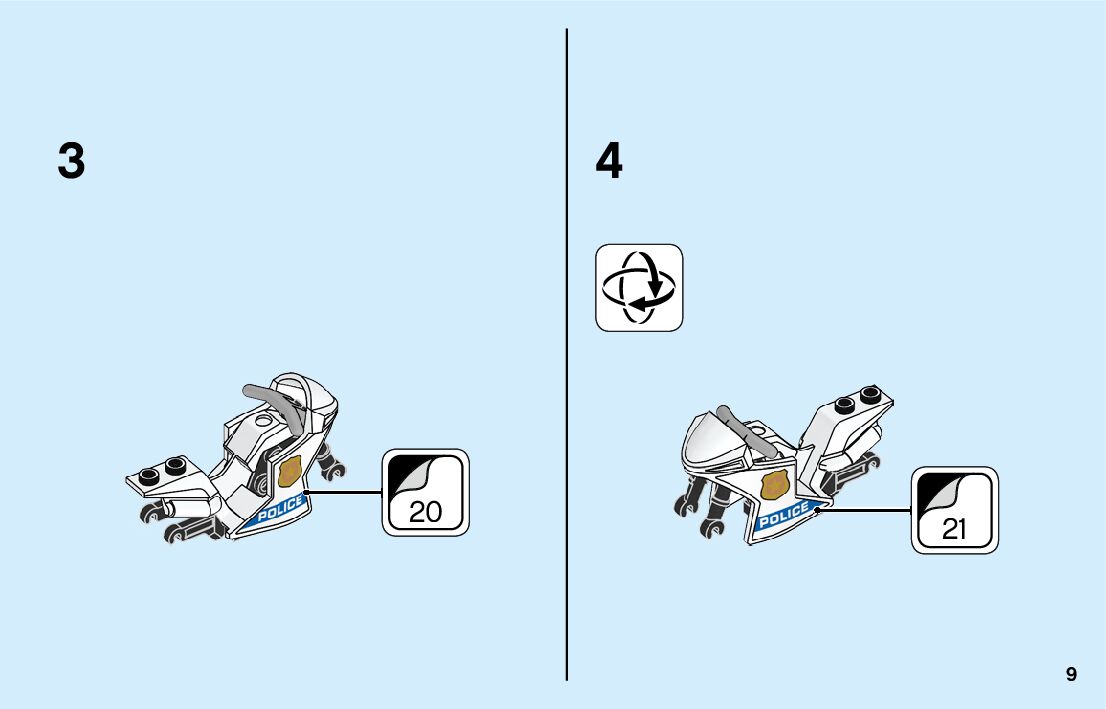 3

POLICE

20

4

POLICE

21

9