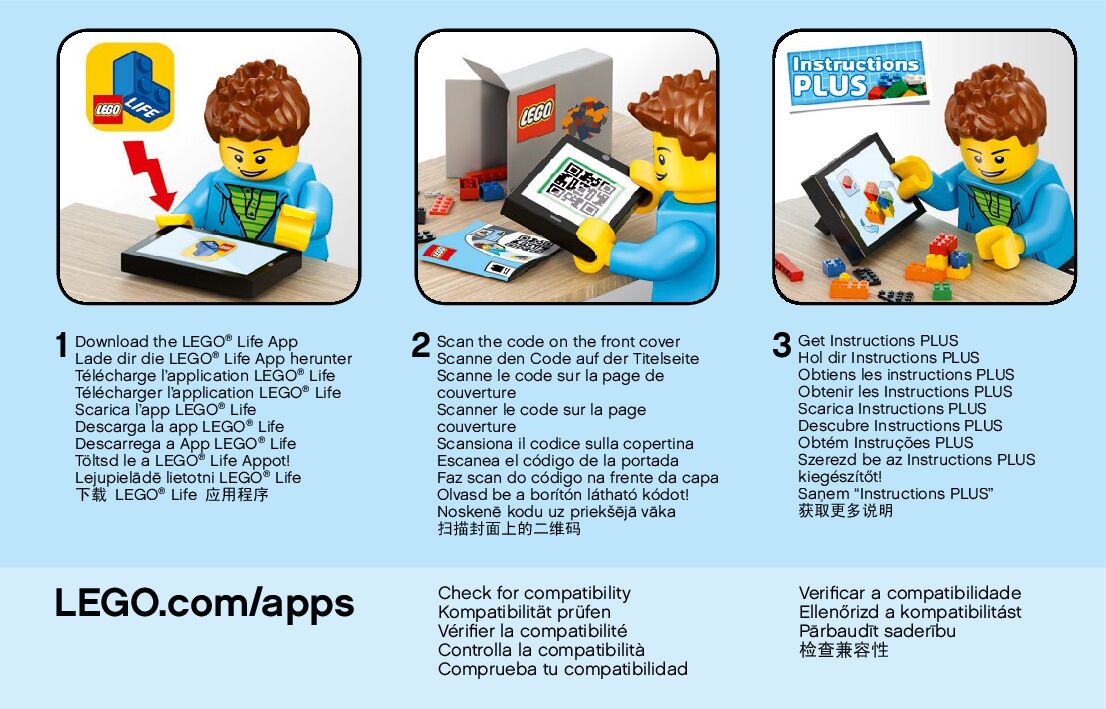 LEGO LIFE

LEGO

Instructions PLUS

1 Download the LEGO® Life App
Lade dir die LEGO® Life App herunter
Télécharge l'application LEGO® Life
Télécharger l'application LEGO® Life
Scarica l'app LEGO® Life
Descarga la app LEGO® Life
Descarrega a App LEGO® Life
Töltsd le a LEGO® Life Appot!
Lejupielādē lietotni LEGO® Life
下载 LEGO® Life 应用程序

2 Scan the code on the front cover
Scanne den Code auf der Titelseite
Scanne le code sur la page de couverture
Scanner le code sur la page couverture
Scansiona il codice sulla copertina
Escanea el código de la portada
Faz scan do código na frente da capa
Olvasd be a borítón látható kódot!
Noskenē kodu uz priekšējā vāka
扫描封面上的二维码

3 Get Instructions PLUS
Hol dir Instructions PLUS
Obtiens les instructions PLUS
Obtenir les Instructions PLUS
Scarica Instructions PLUS
Descubre Instructions PLUS
Obtém Instruções PLUS
Szerezd be az Instructions PLUS kiegészítőt!
Saņem "Instructions PLUS"
获取更多说明

LEGO.com/apps

Check for compatibility
Kompatibilität prüfen
Vérifier la compatibilité
Controlla la compatibilità
Comprueba tu compatibilidad

Verificar a compatibilidade
Ellenőrizd a kompatibilitást
Pārbaudīt saderību
检查兼容性