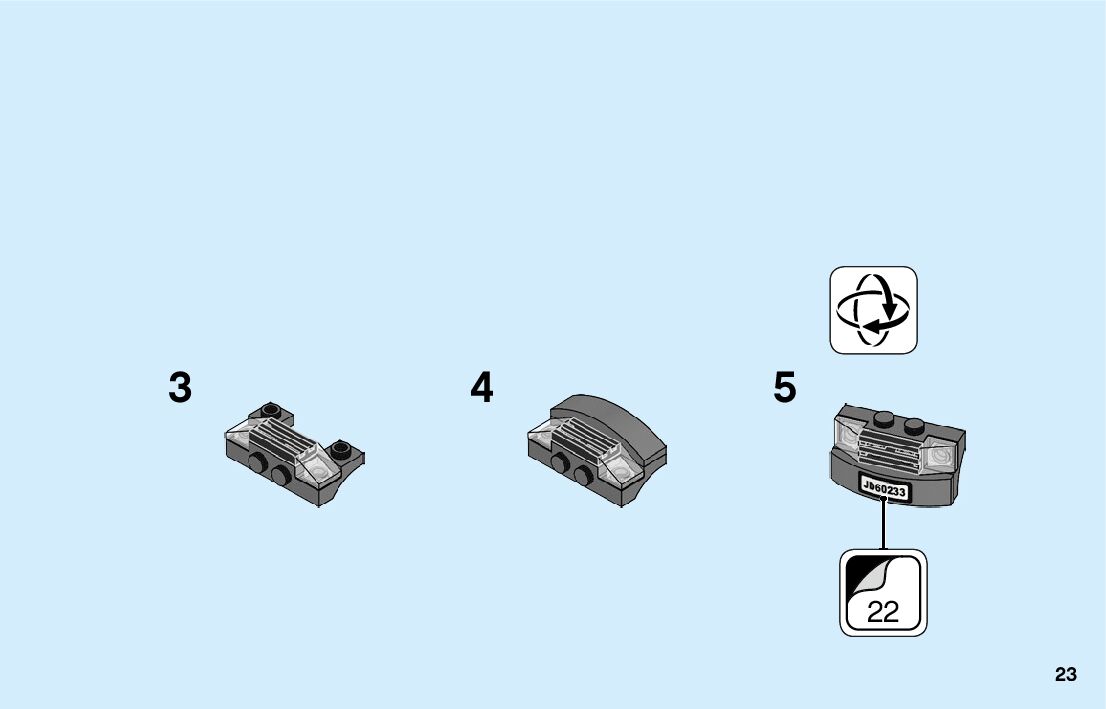 3

4

5

Jb60233

22

23