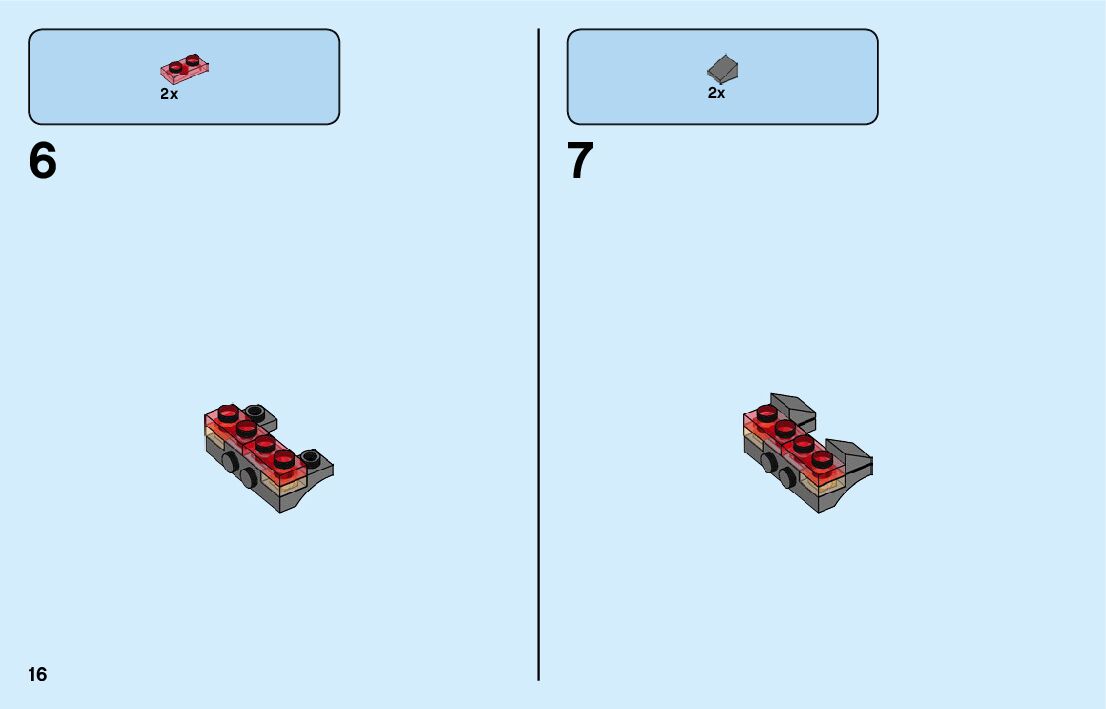 2x

6

2x

7

16