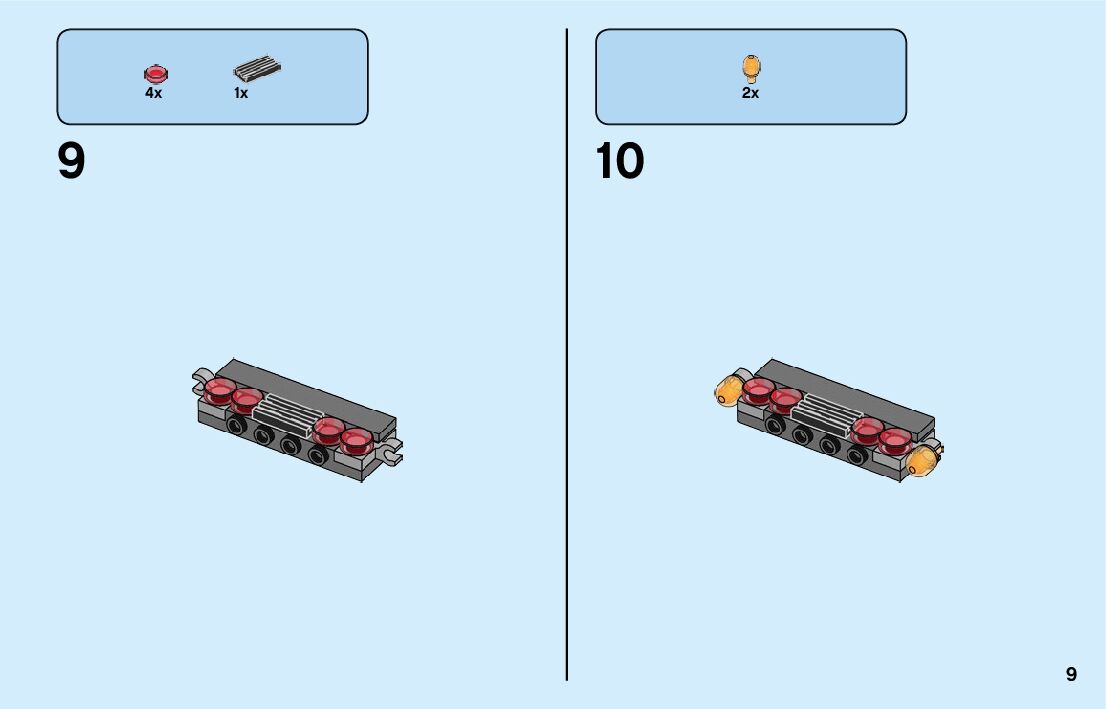 4x
1x

9

2x

10

9