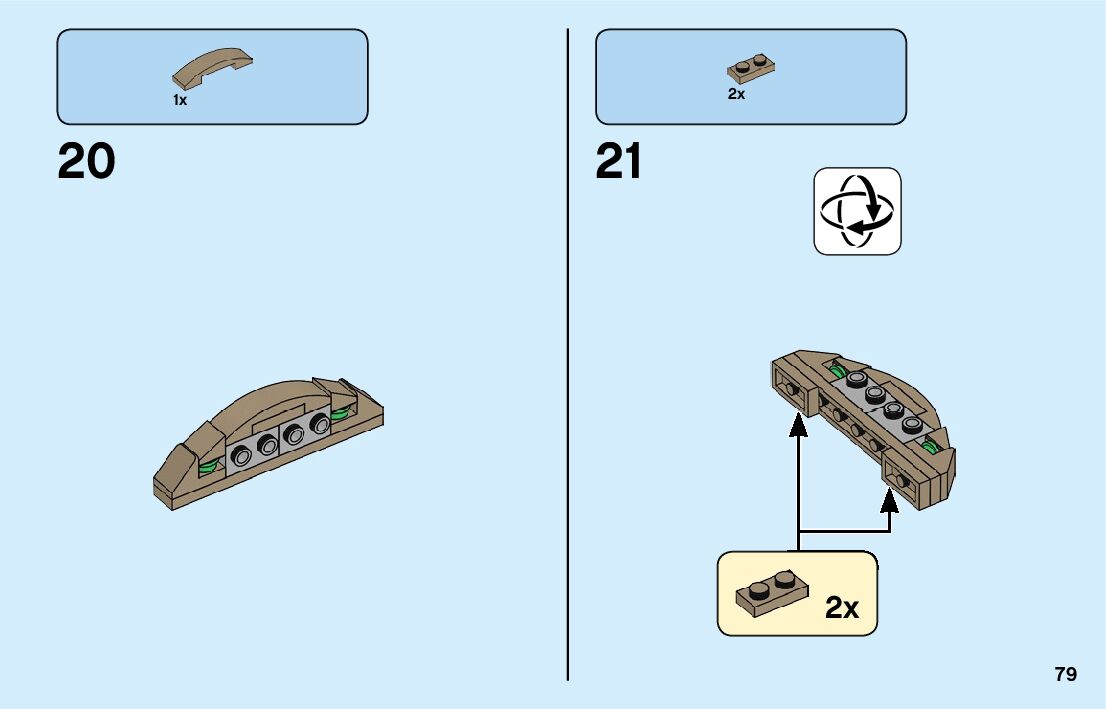 1x

20

2x

21

2x

79