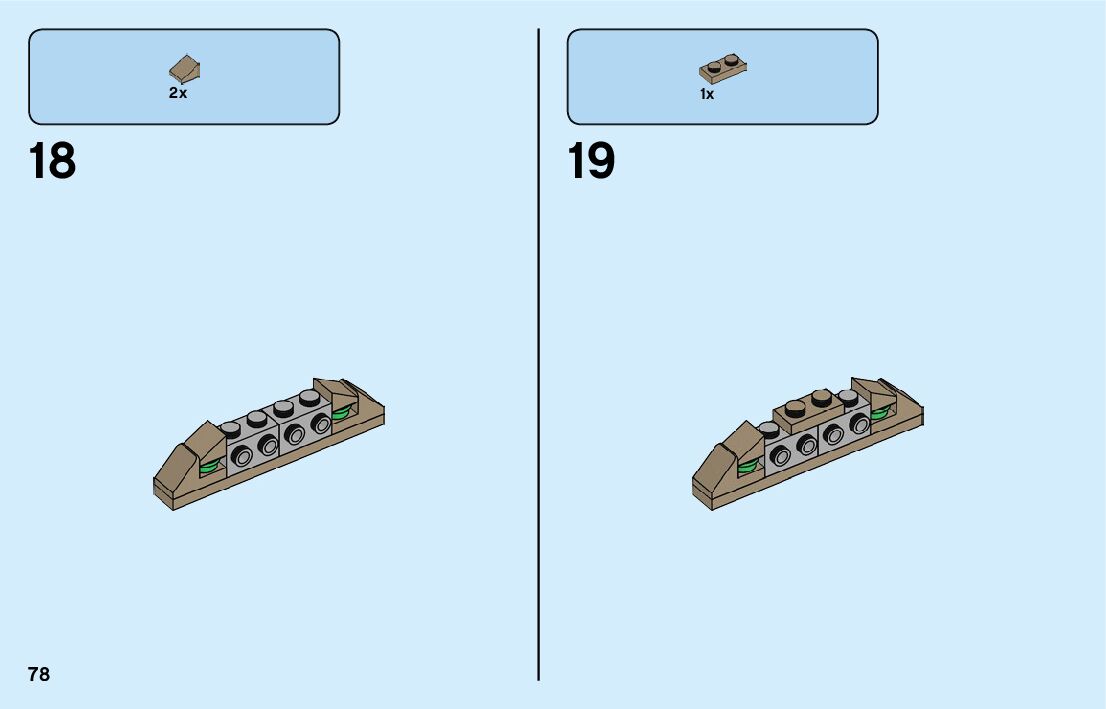 2x

18

1x

19

78