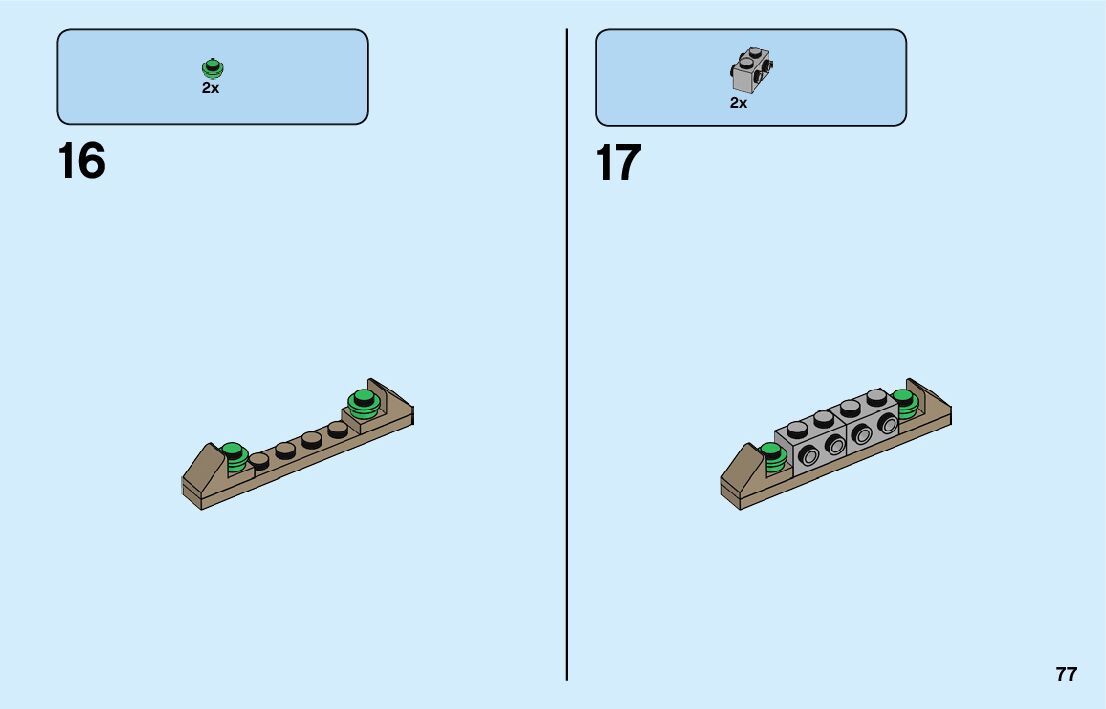 2x

16

2x

17

77