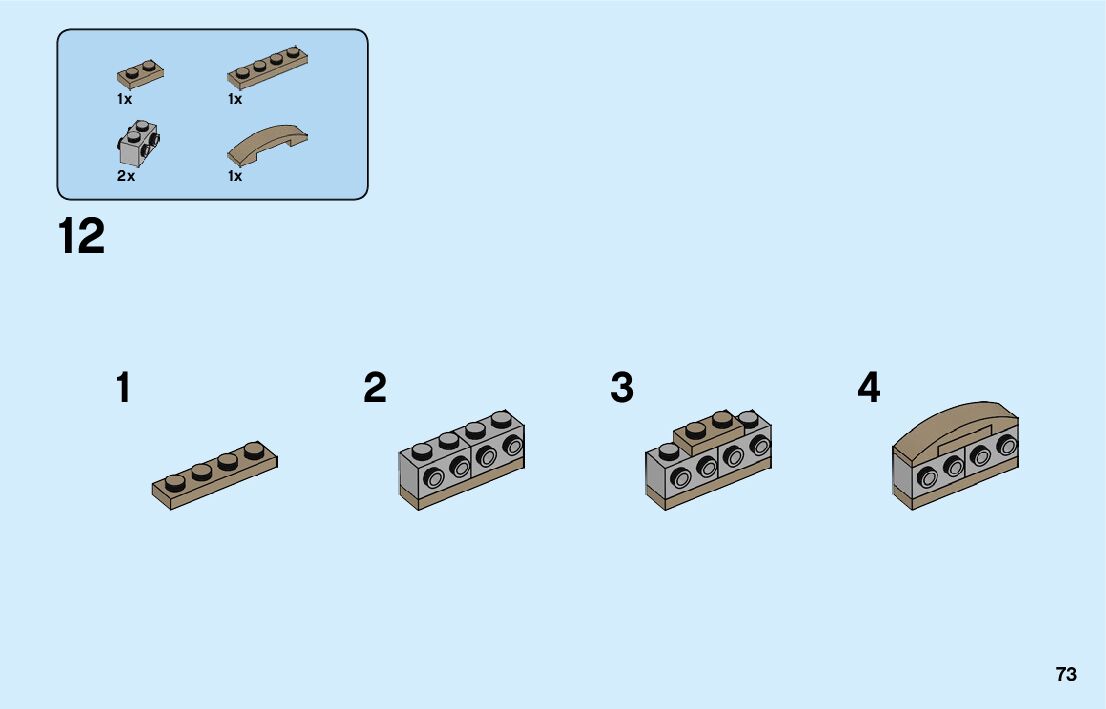 1x
1x
2x
1x

12

1

2

3

4

73