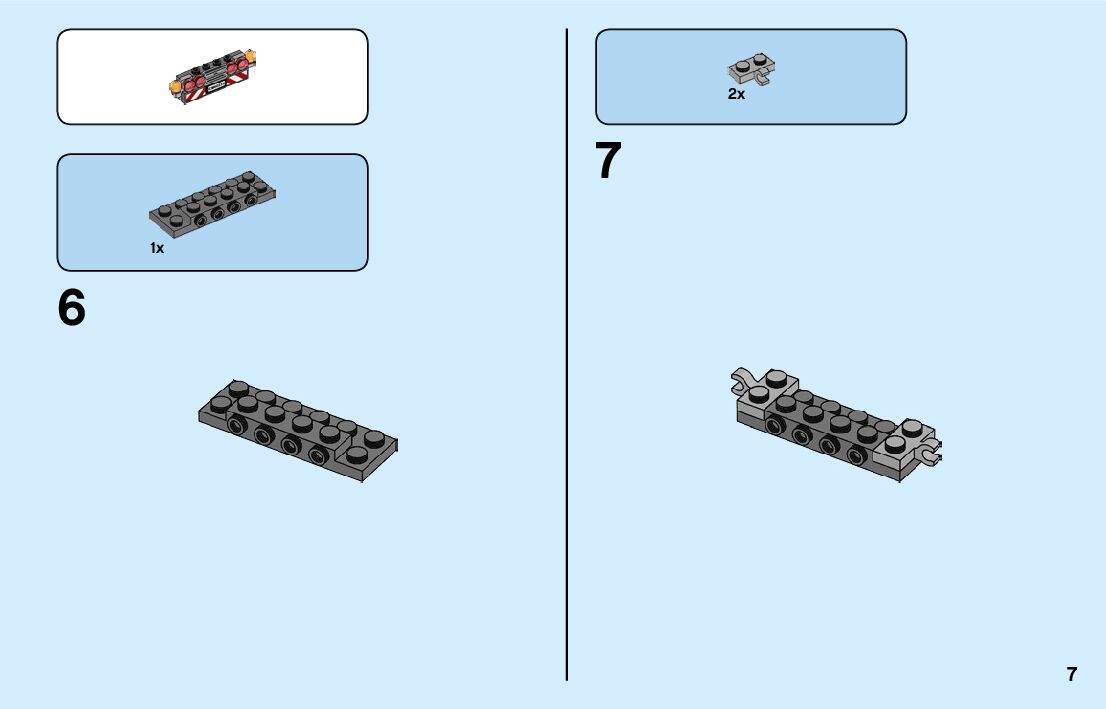 1x

6

2x

7

7