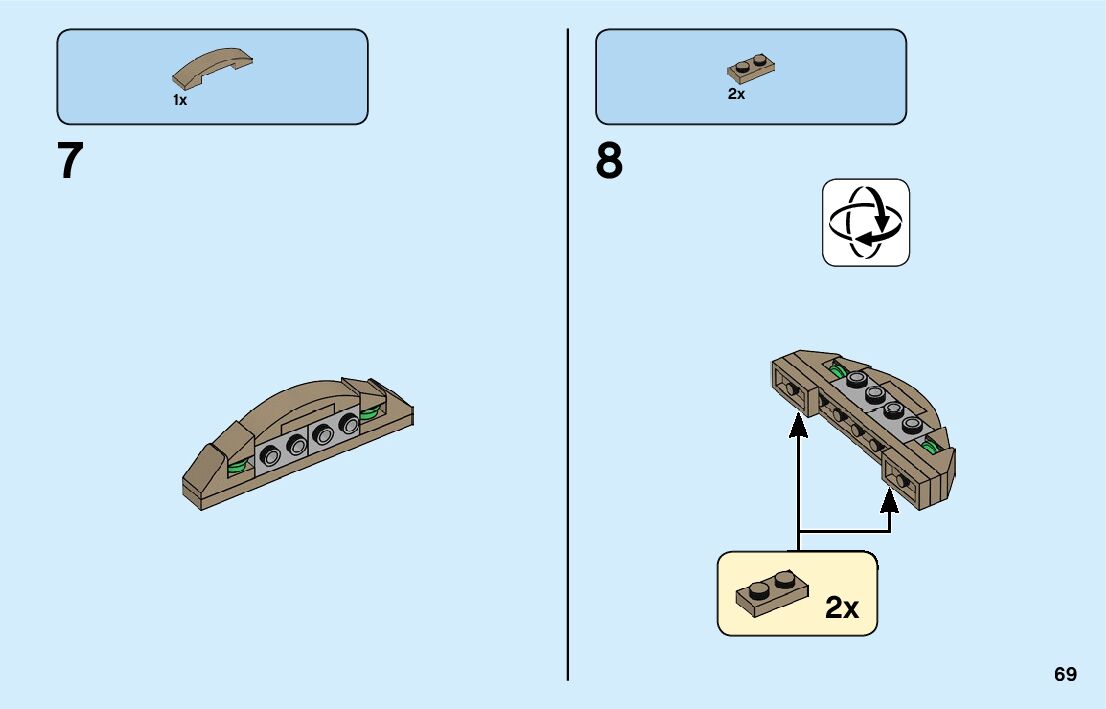 1x

7

2x

8

2x

69