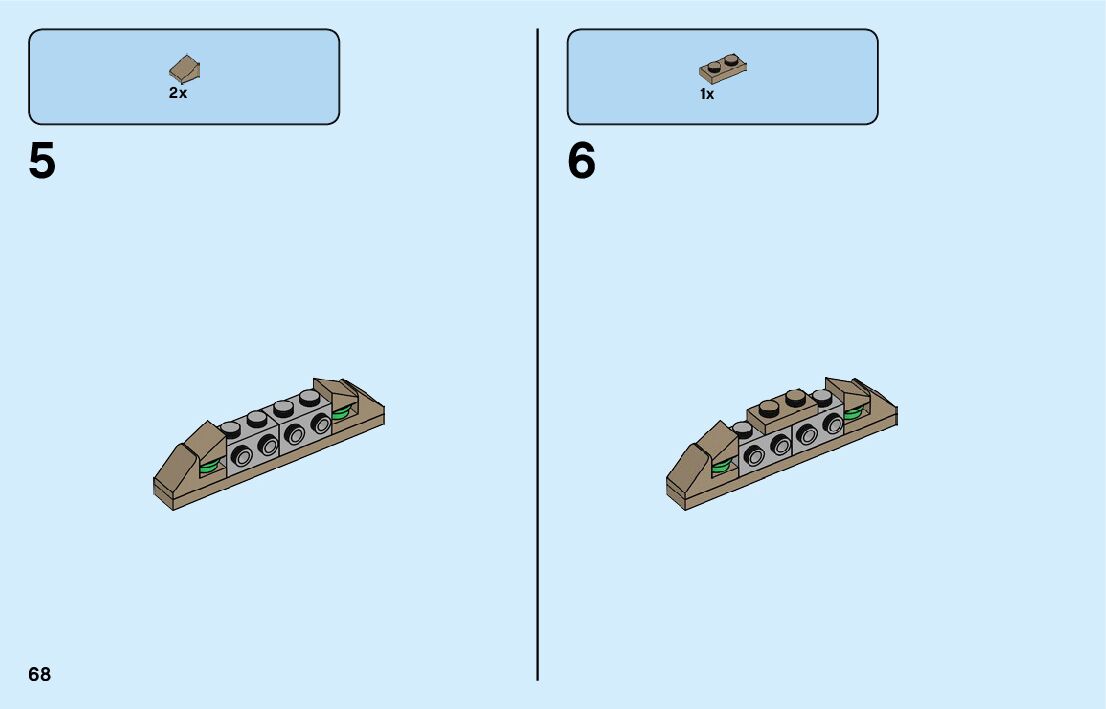 2x

5

1x

6

68