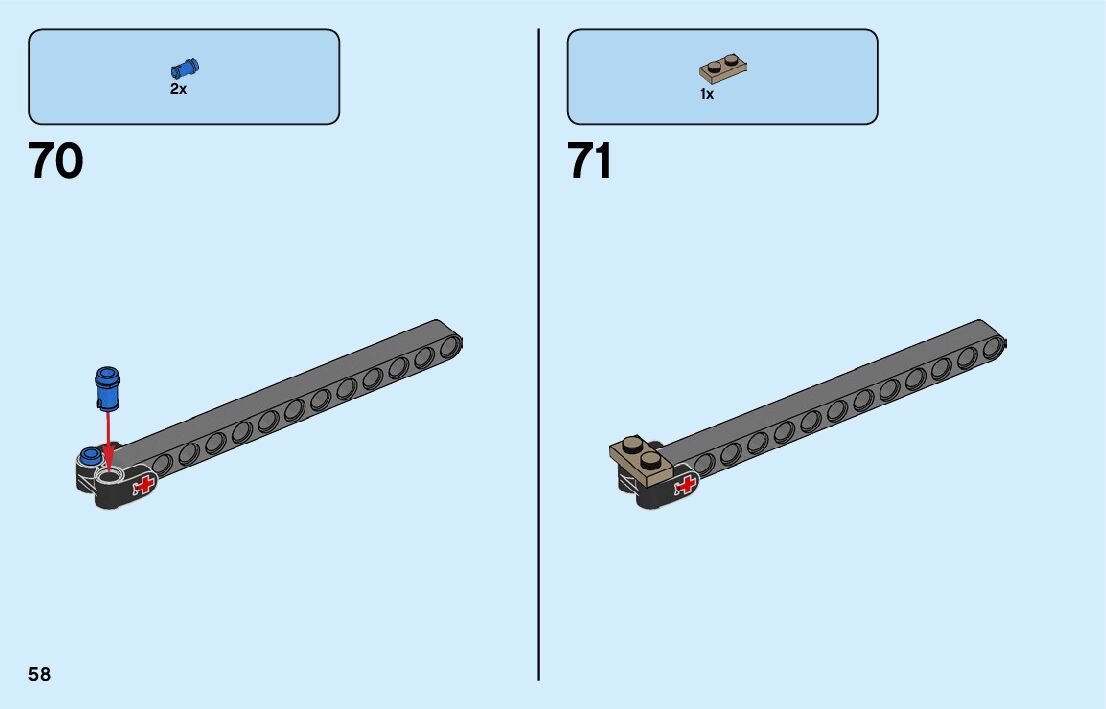 2x

70

1x

71

58