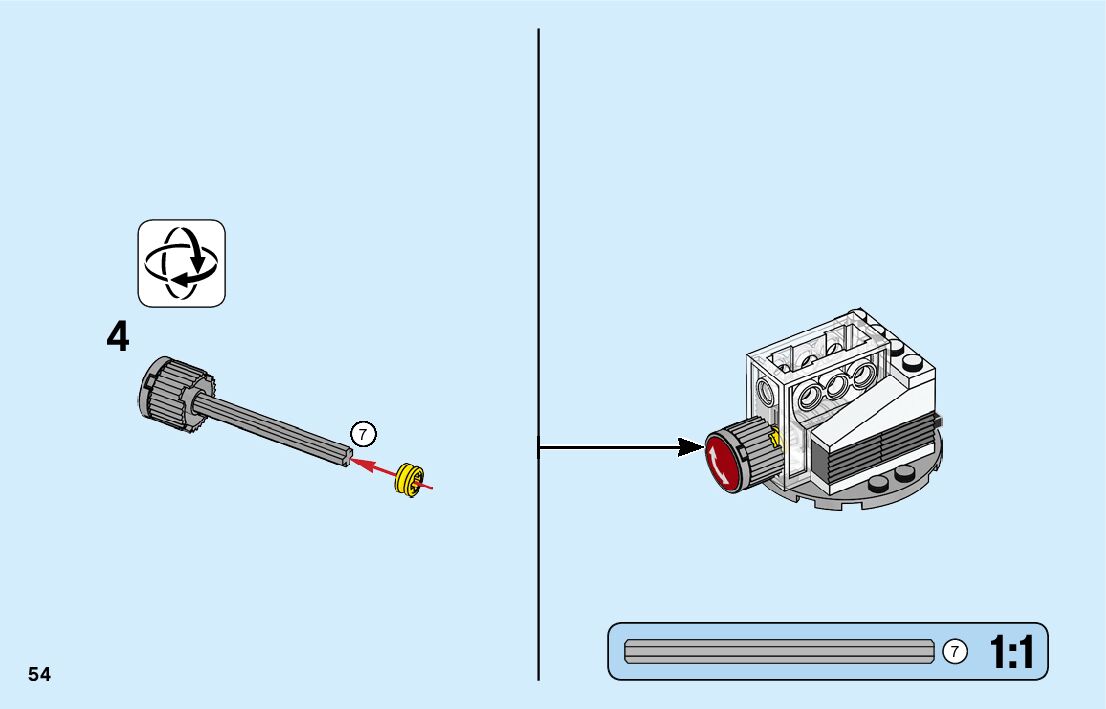 4

7

7

1:1

54