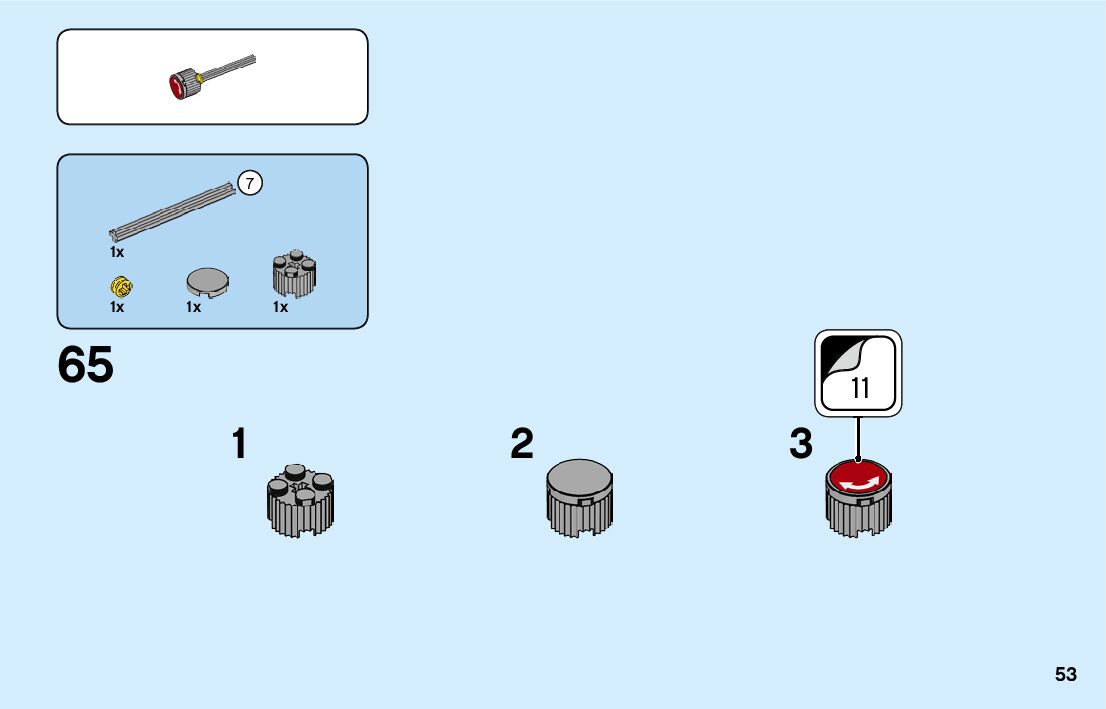 7

1x

1x 1x 1x

65

1

2

3

11

53