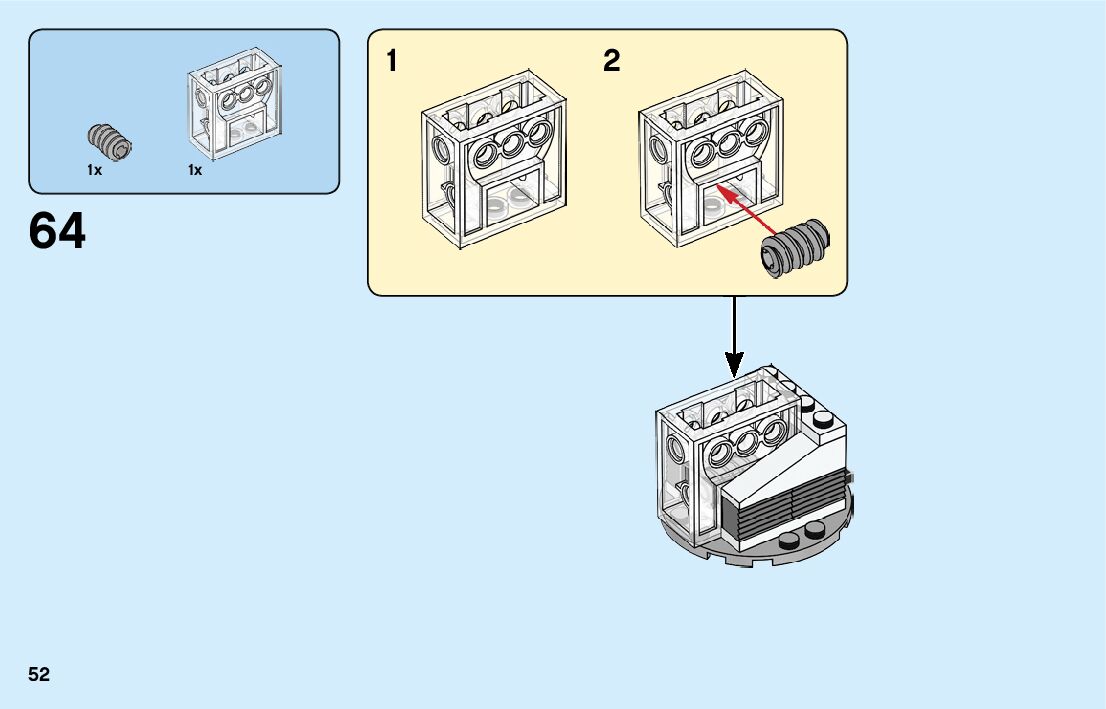 1x
1x

64

1

2

52