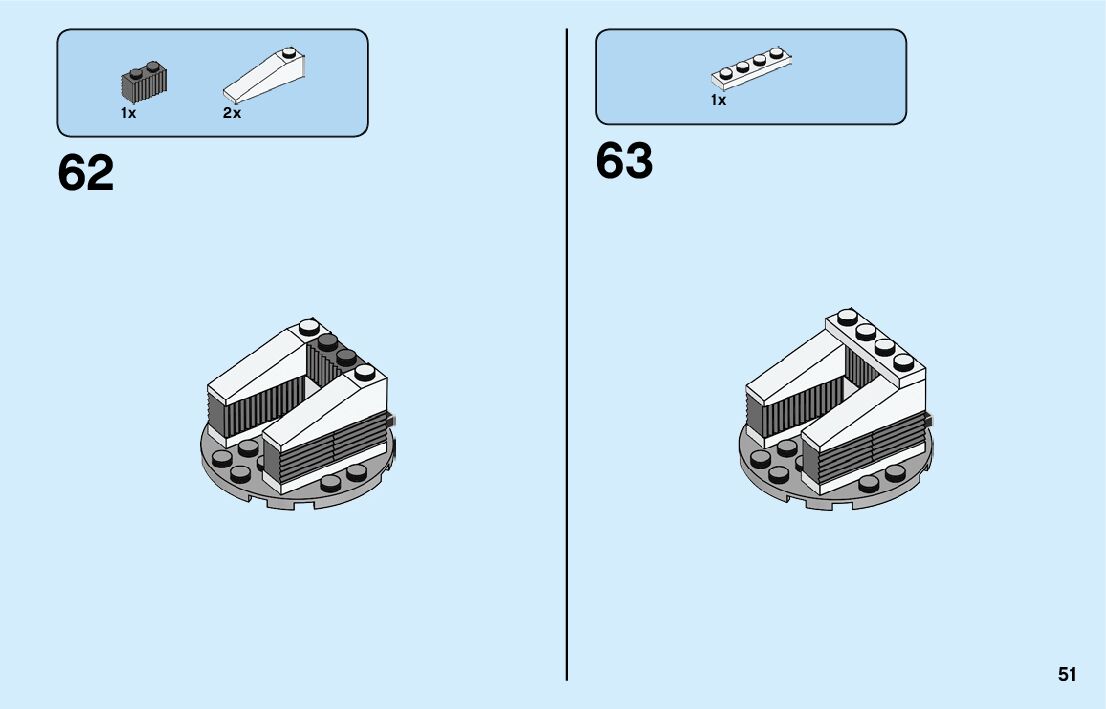 1x 2x

62

1x

63

51