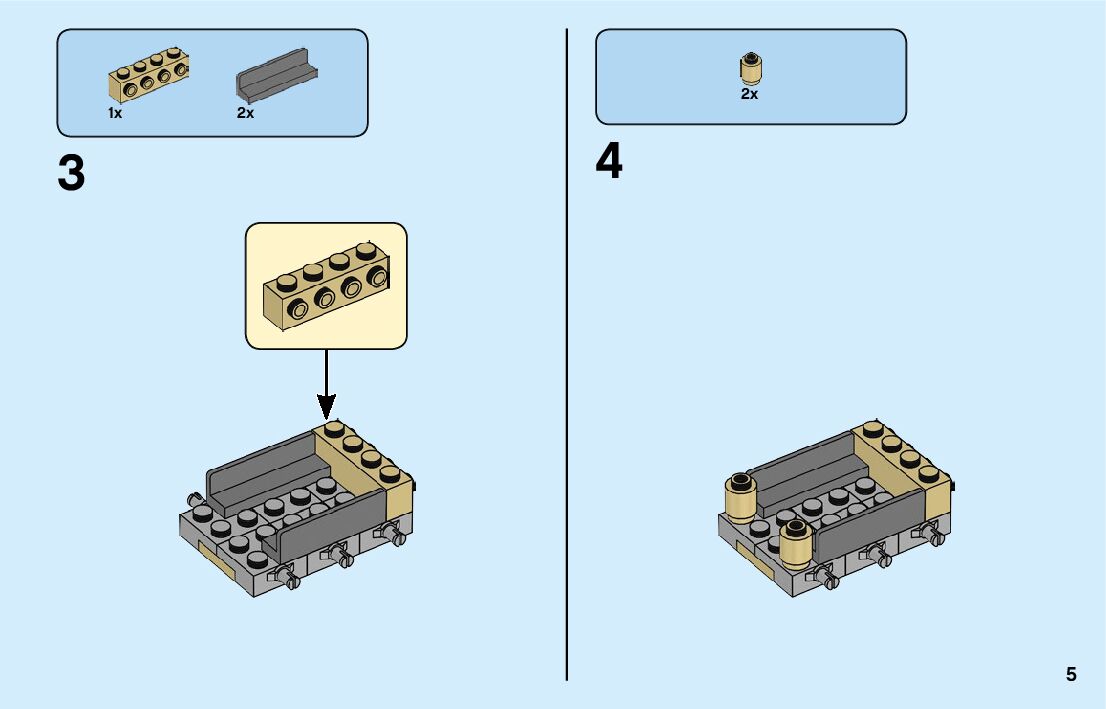 1x
2x

3

2x

4

5