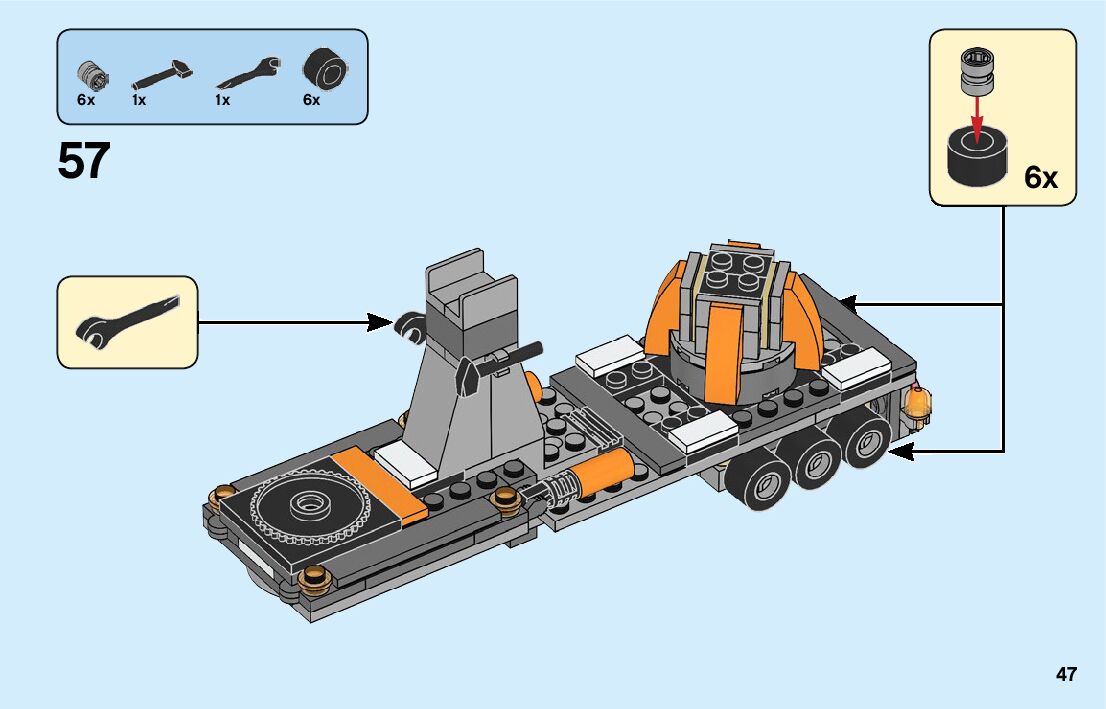 6x 1x 1x 6x

57

6x

47