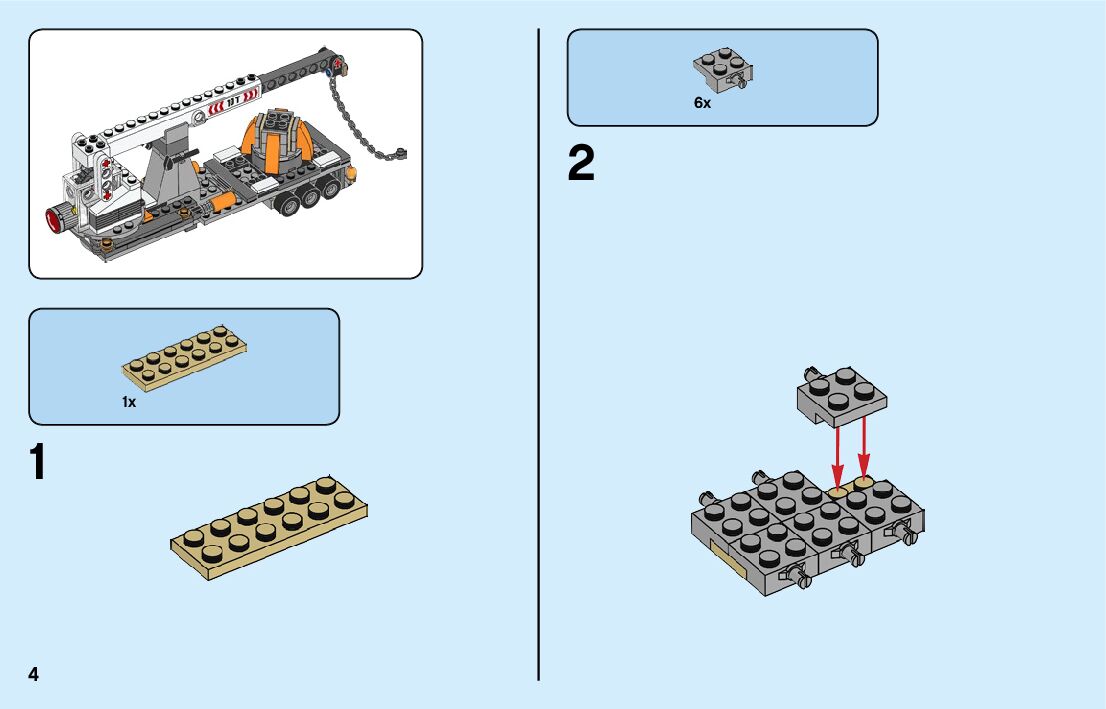 HT

1x

1

4

6x

2