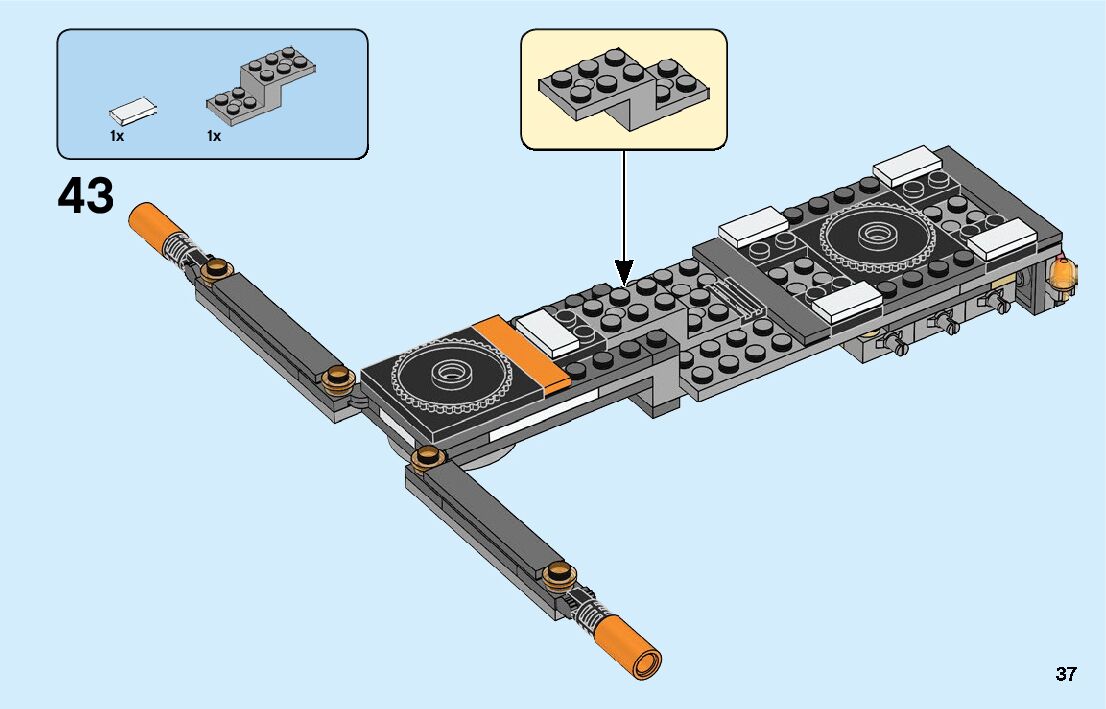 1x
1x

43

37