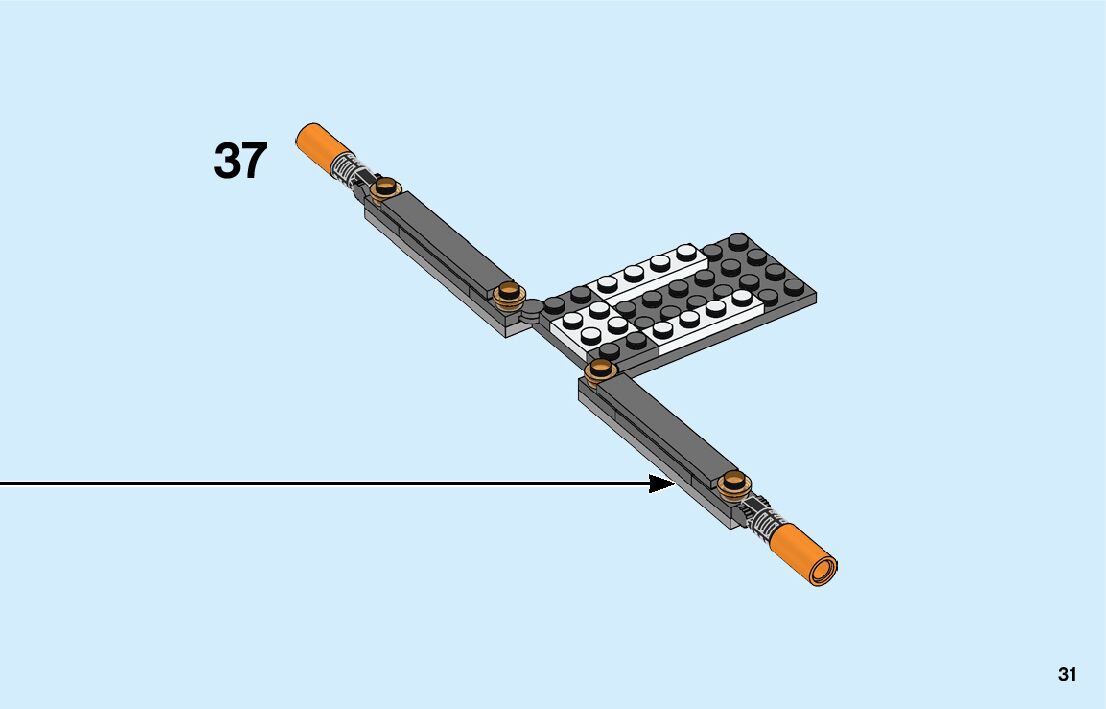 37

31