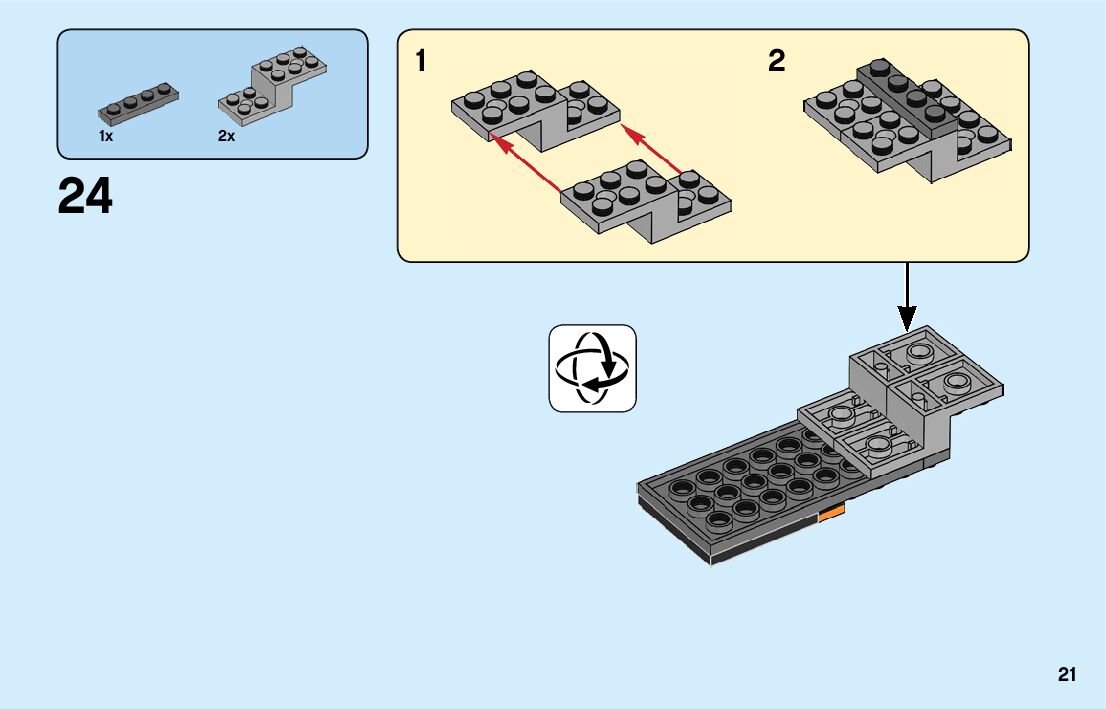 1x
2x

24

1
2

21