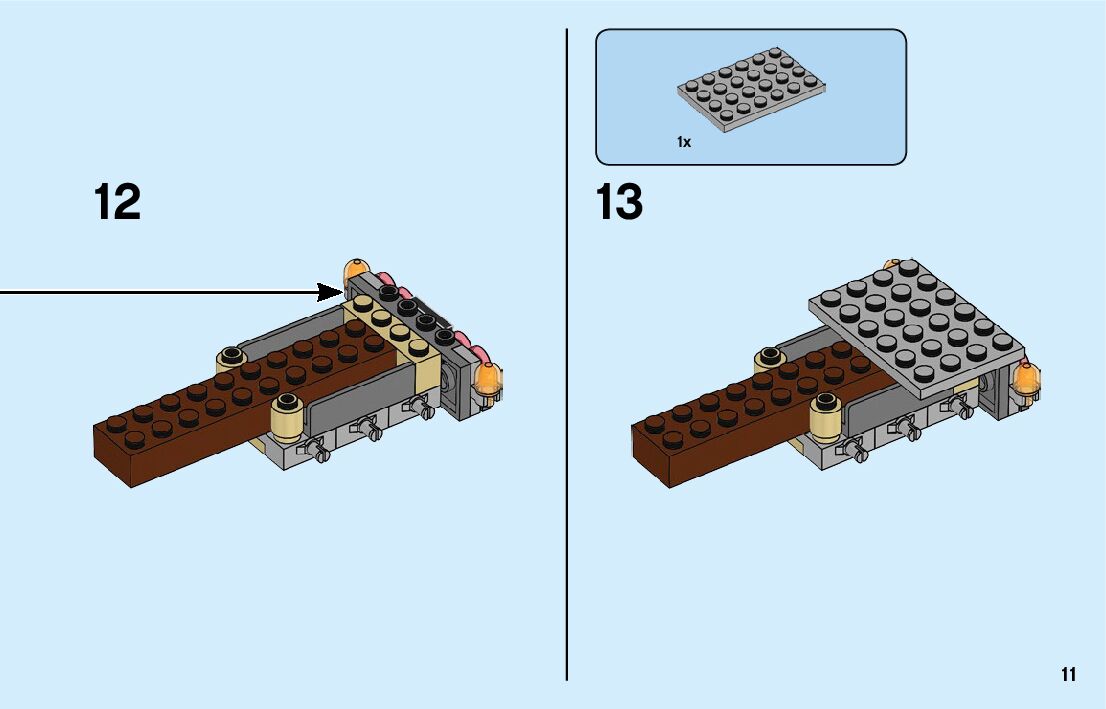 12

1x

13

11