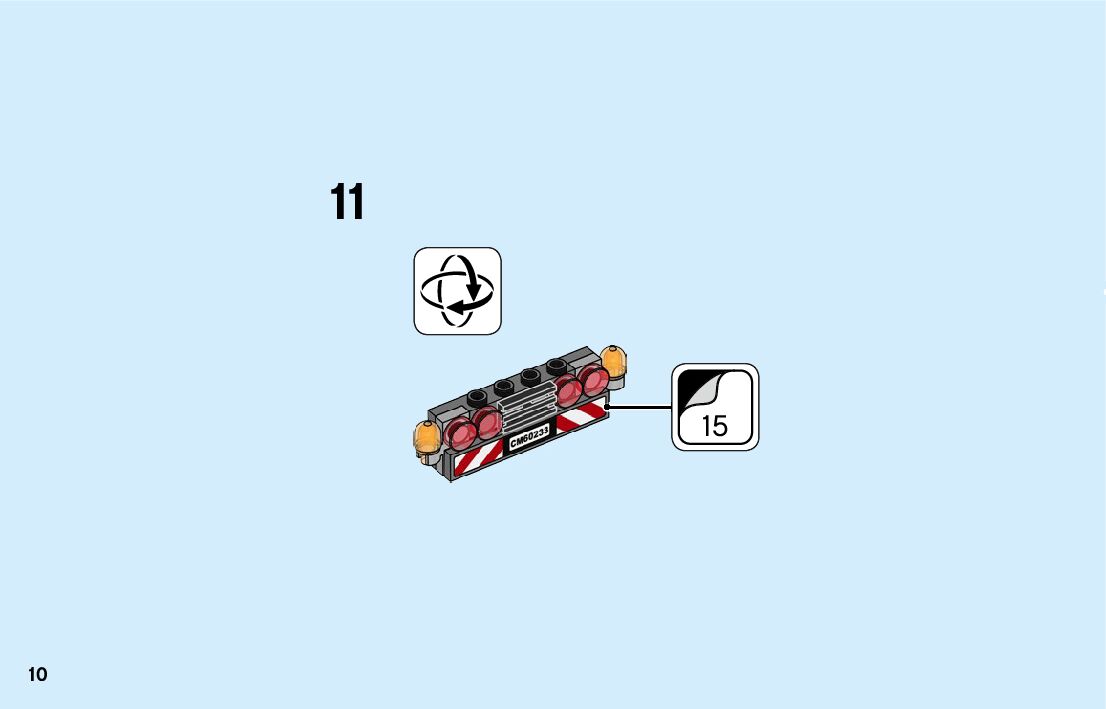 11

CM60233

15

10