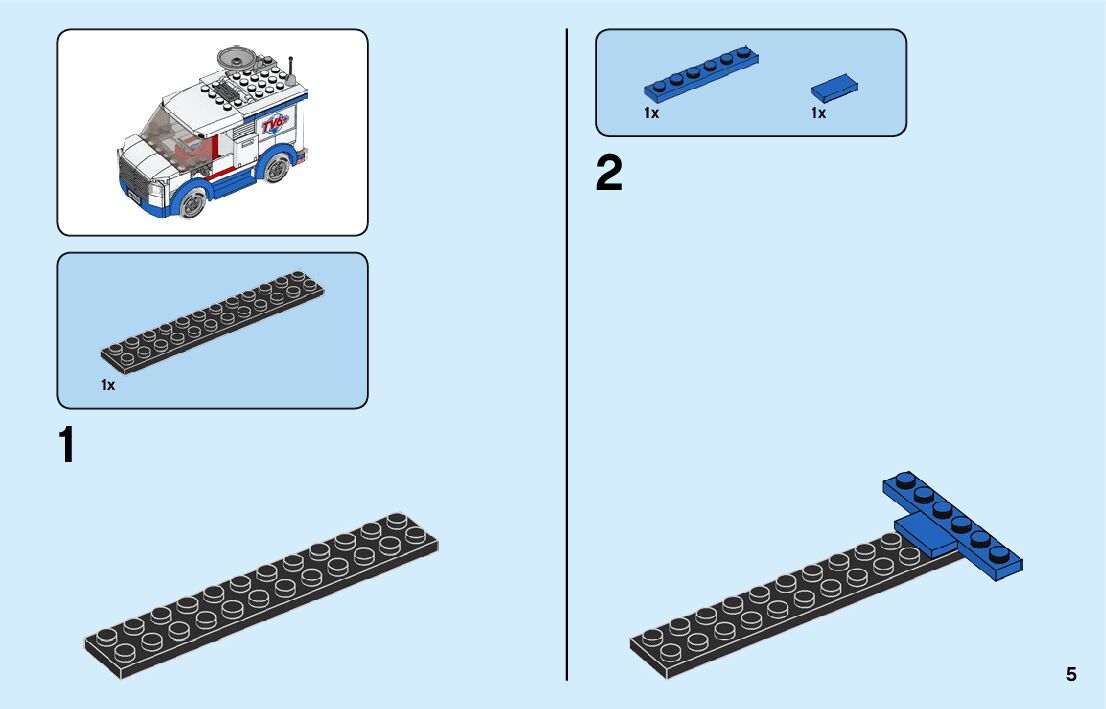 TV

1x

1

1x

1x

2

5