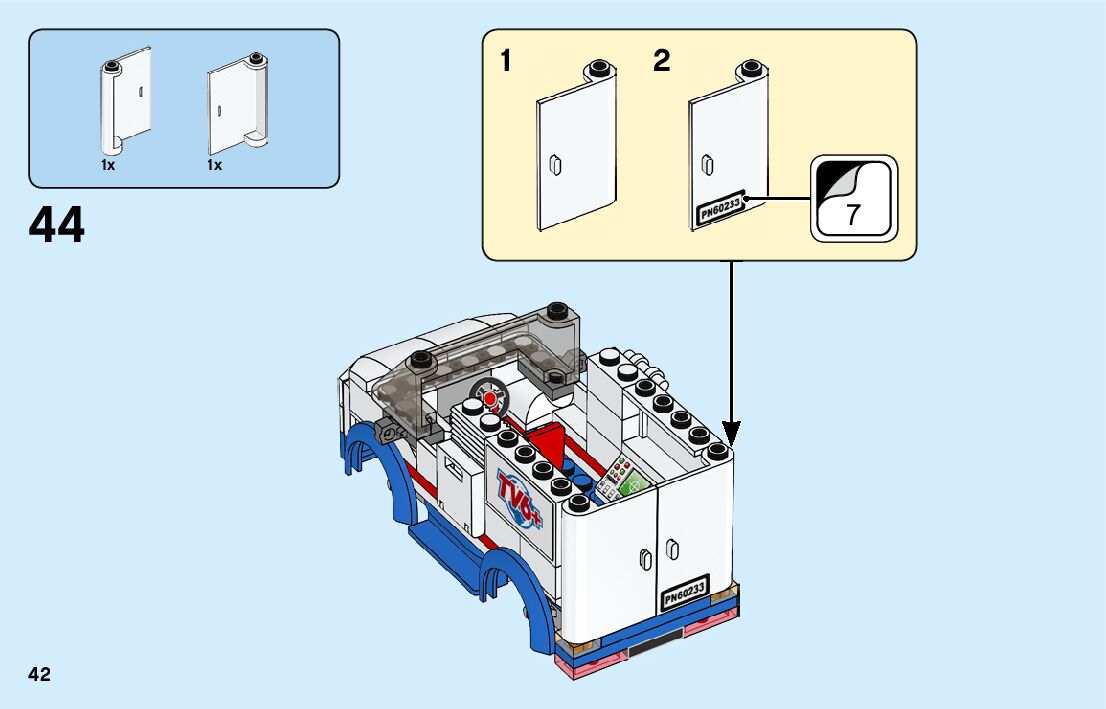 1x
1x

44

1
2

PN60233

7

TV6+

PN60233

42